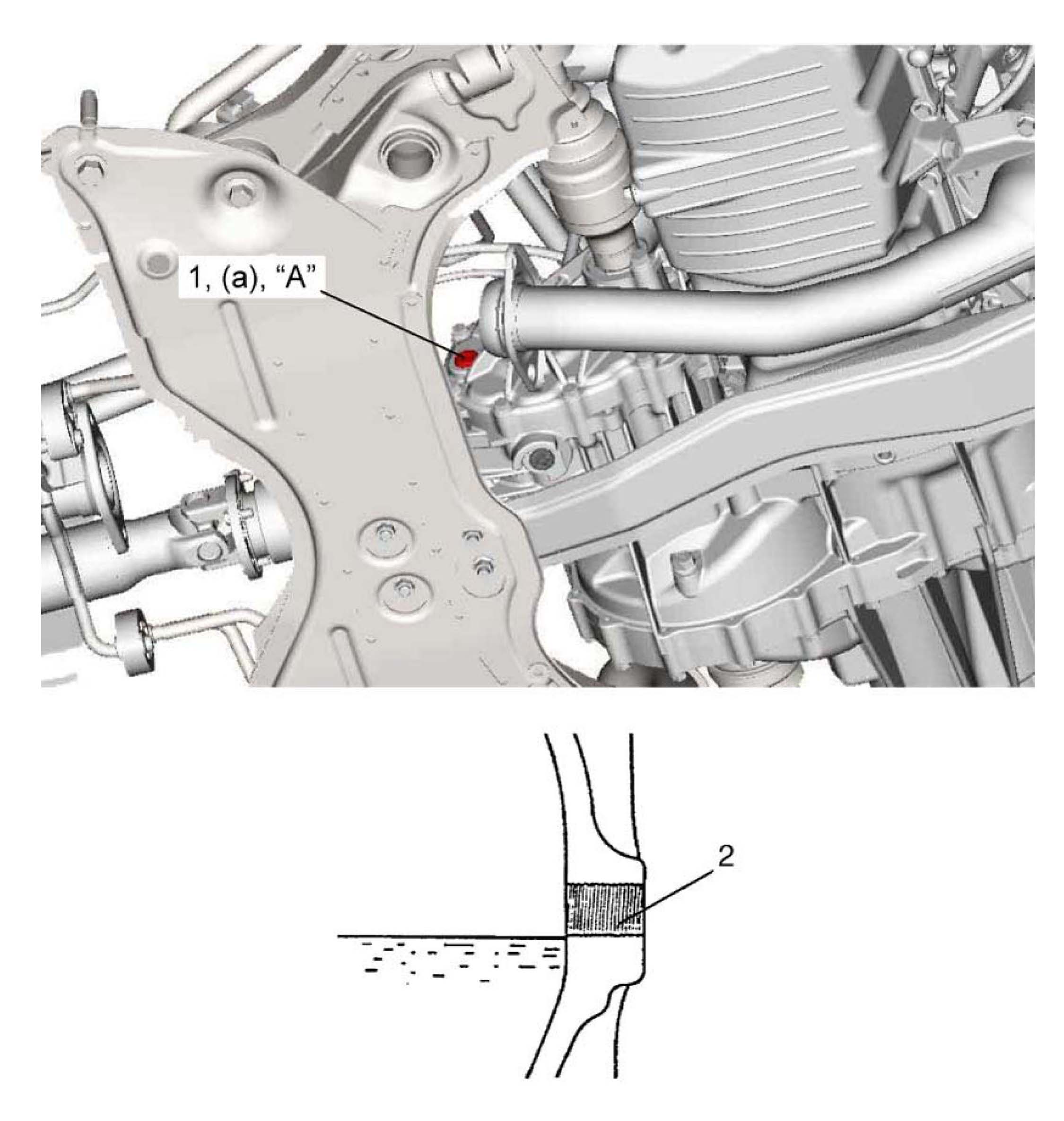 1, (a), “A”

2