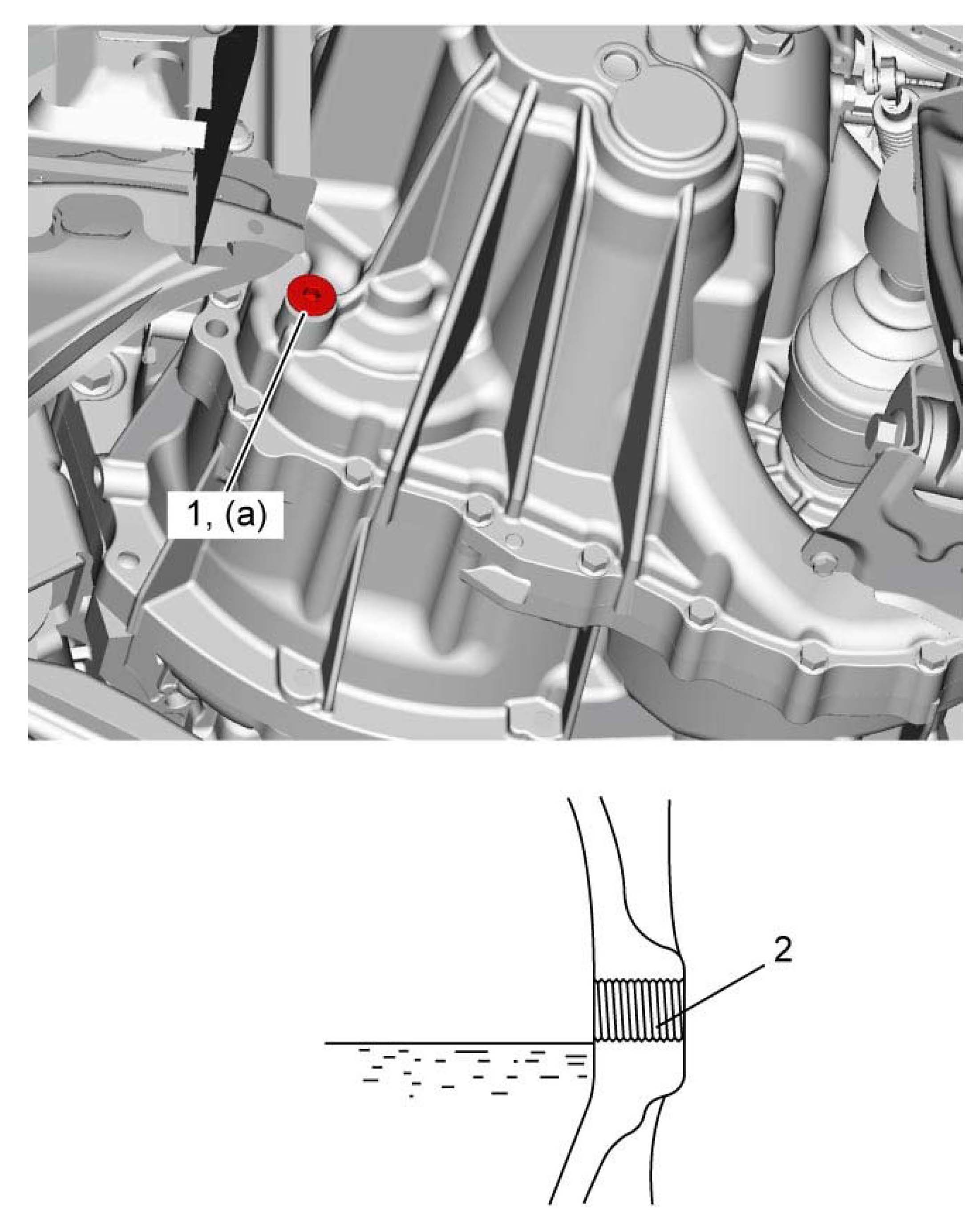 1, (a)

2