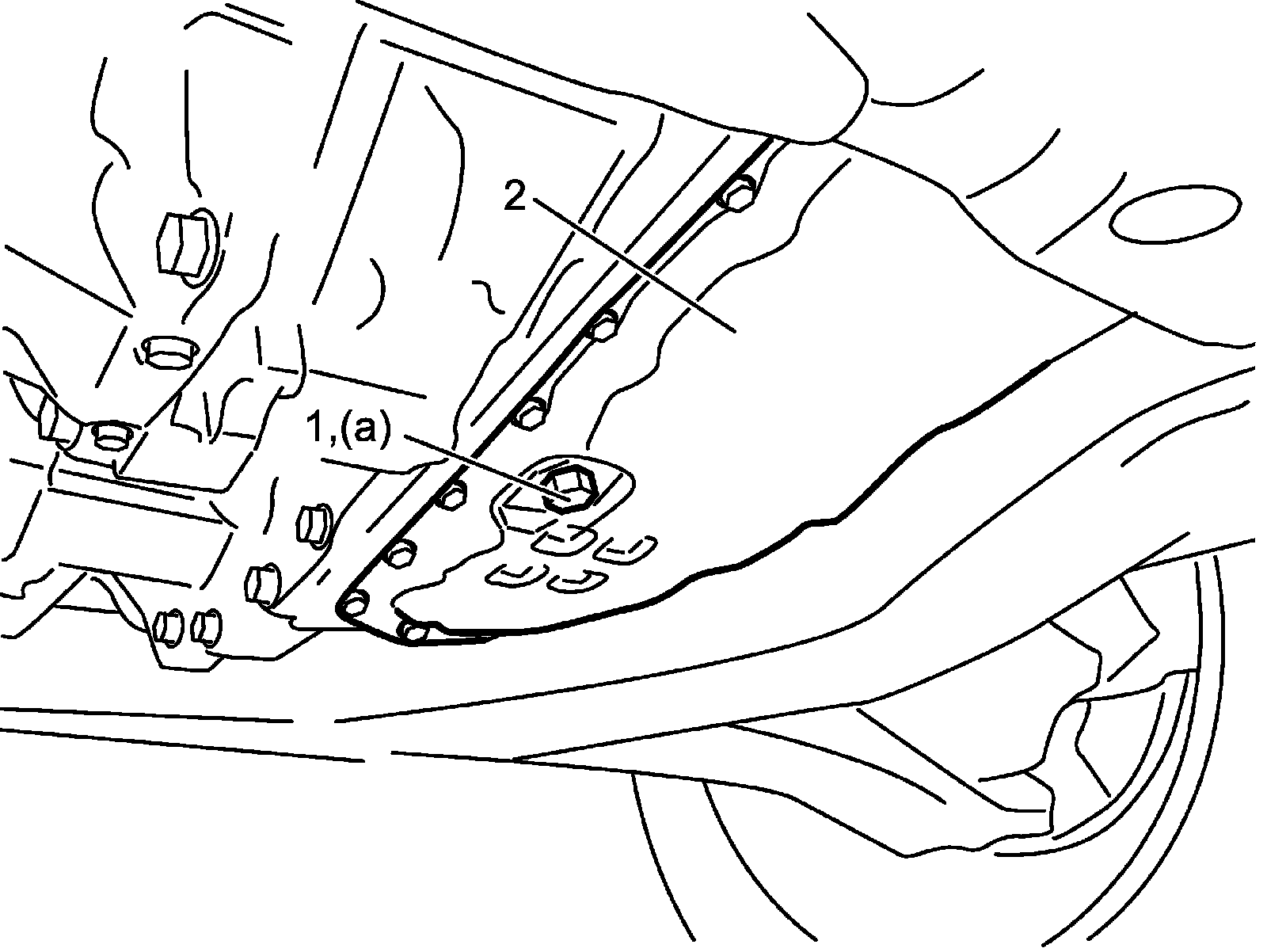 2
1,(a)