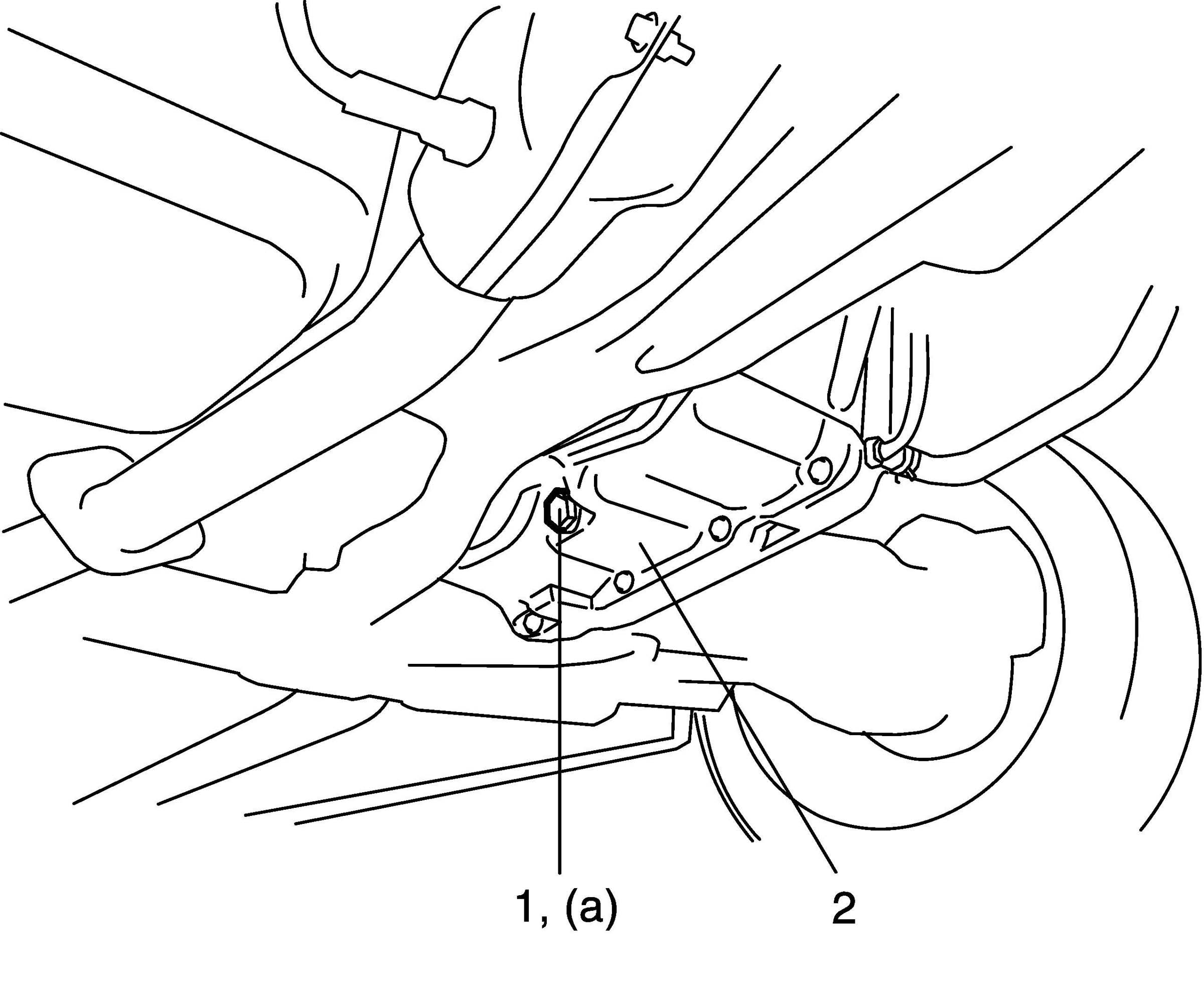 1, (a)

2