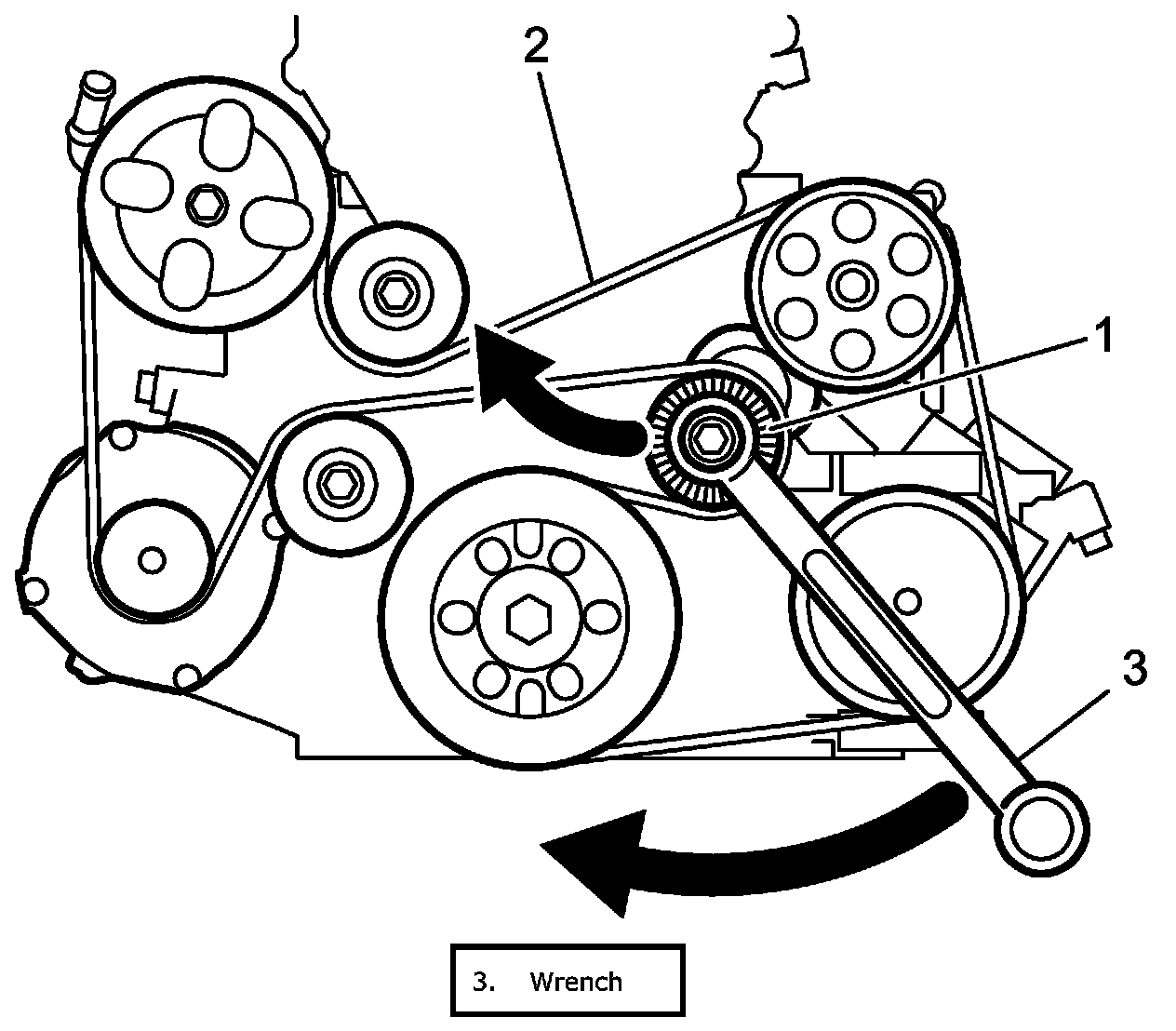 2
1
3
3. Wrench