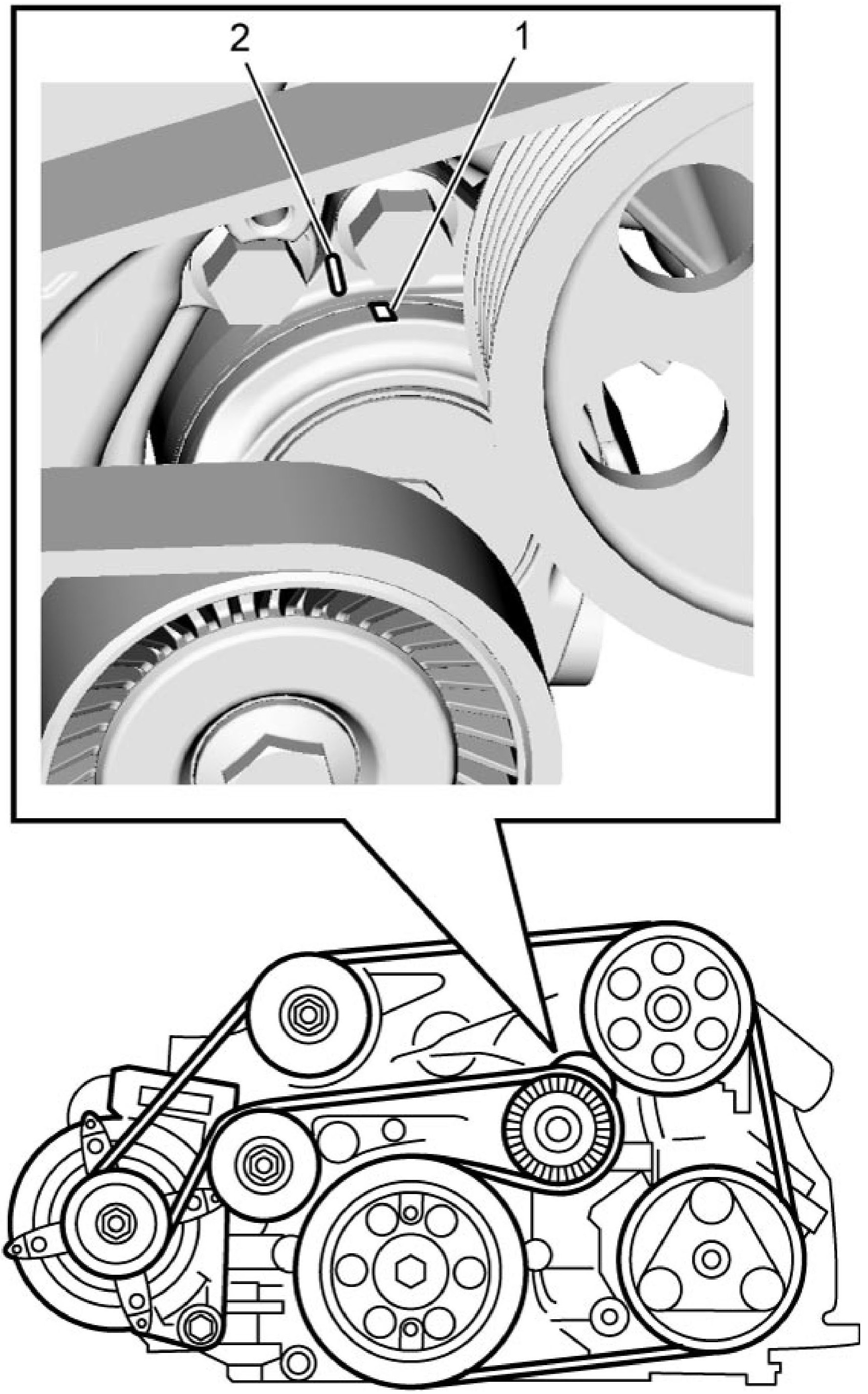 2
1