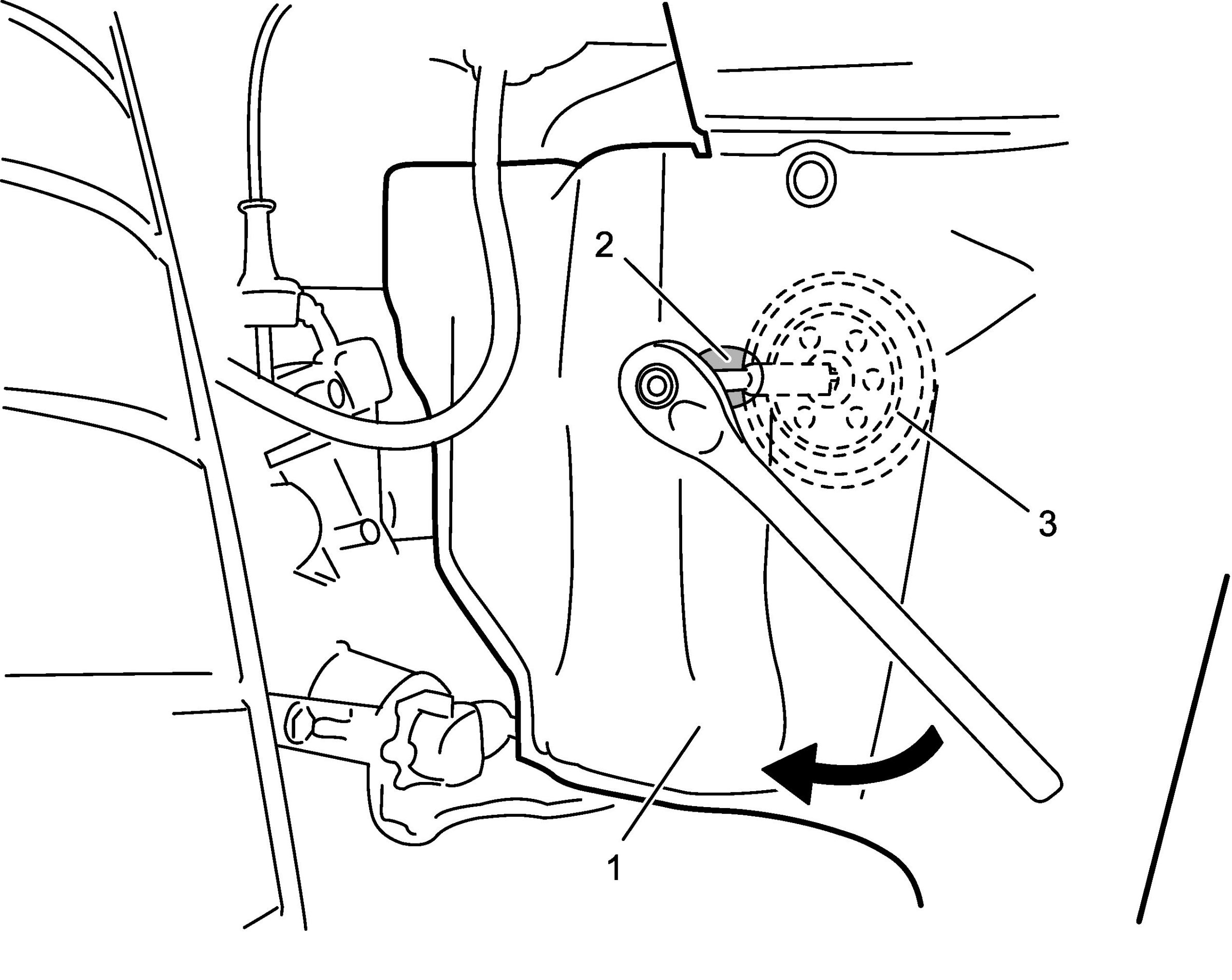 2
3
1