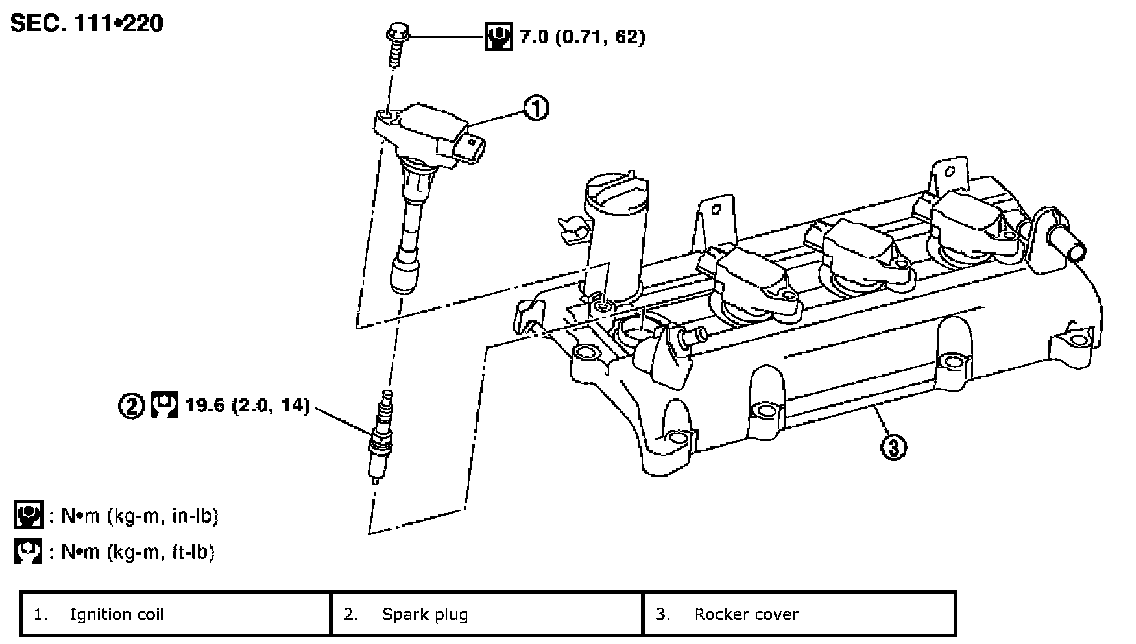 SEC. 111•220

7.0 (0.71, 62)

①

② 19.6 (2.0, 14)

③

: N•m (kg-m, in-lb)

: N•m (kg-m, ft-lb)

| 1. Ignition coil | 2. Spark plug | 3. Rocker cover |
|---|---|---|