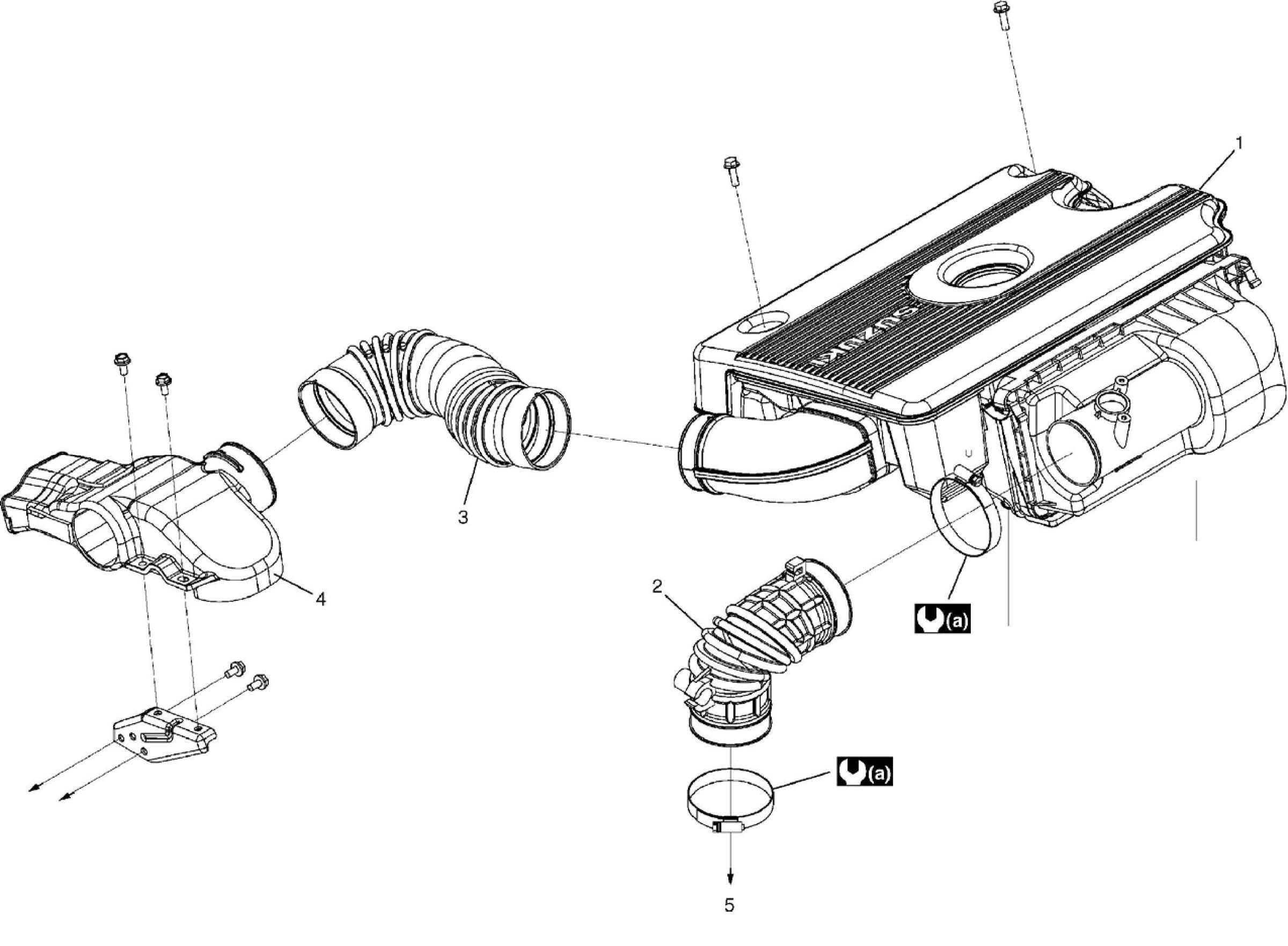 1

SUZUKI

3

4

2

(a)

(a)

5