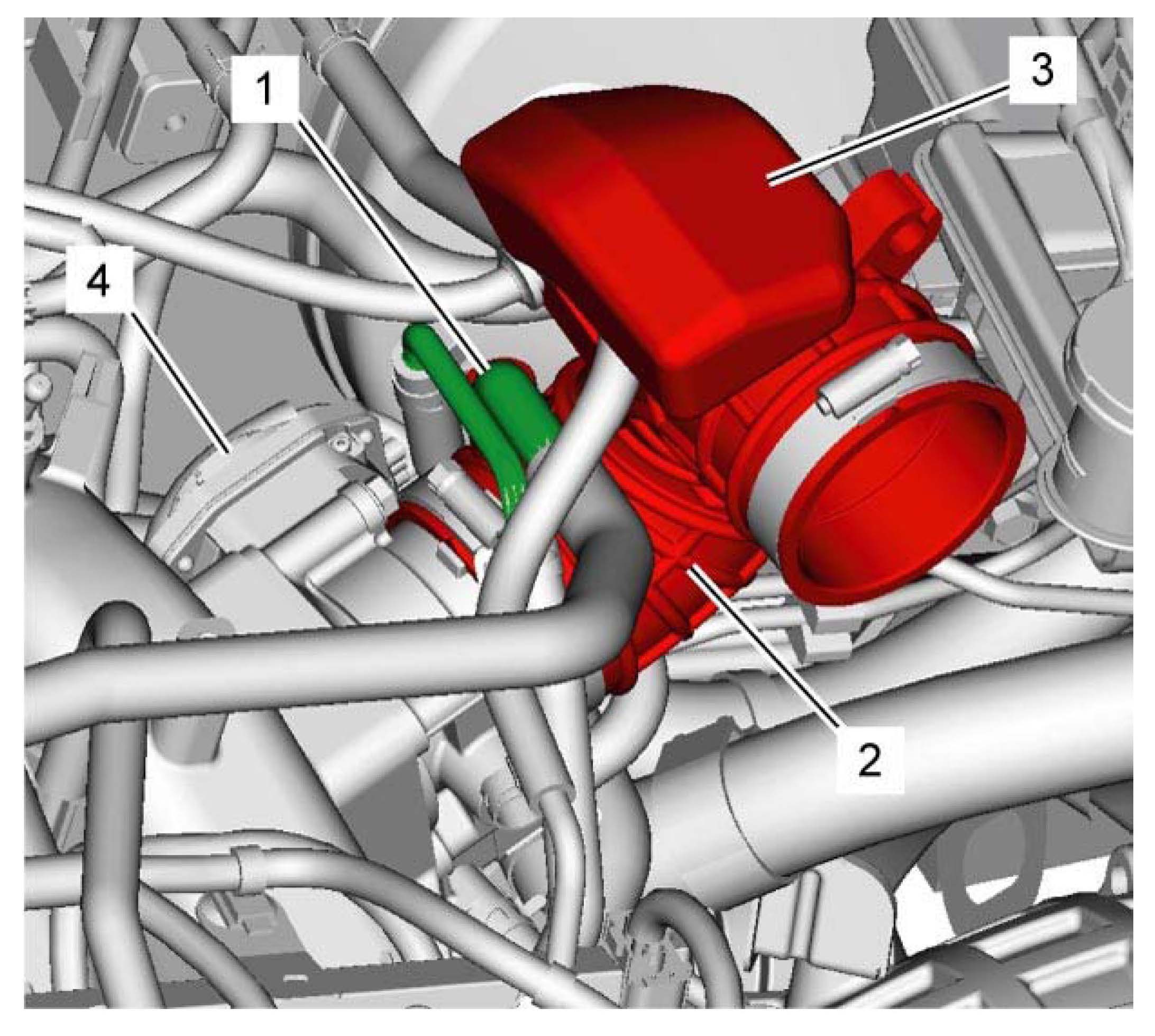 1
3
4
2