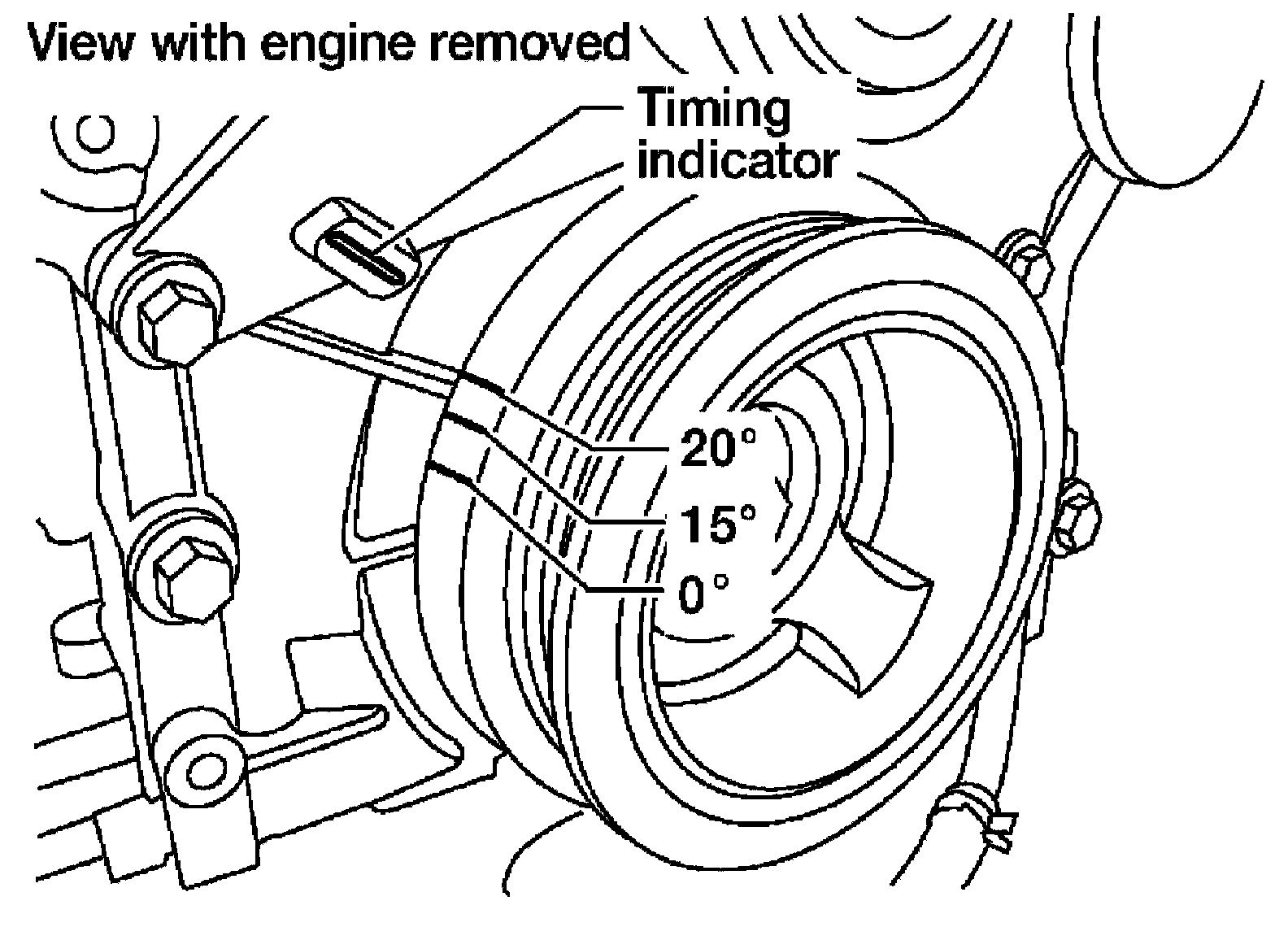 View with engine removed

Timing indicator

20°

15°

0°