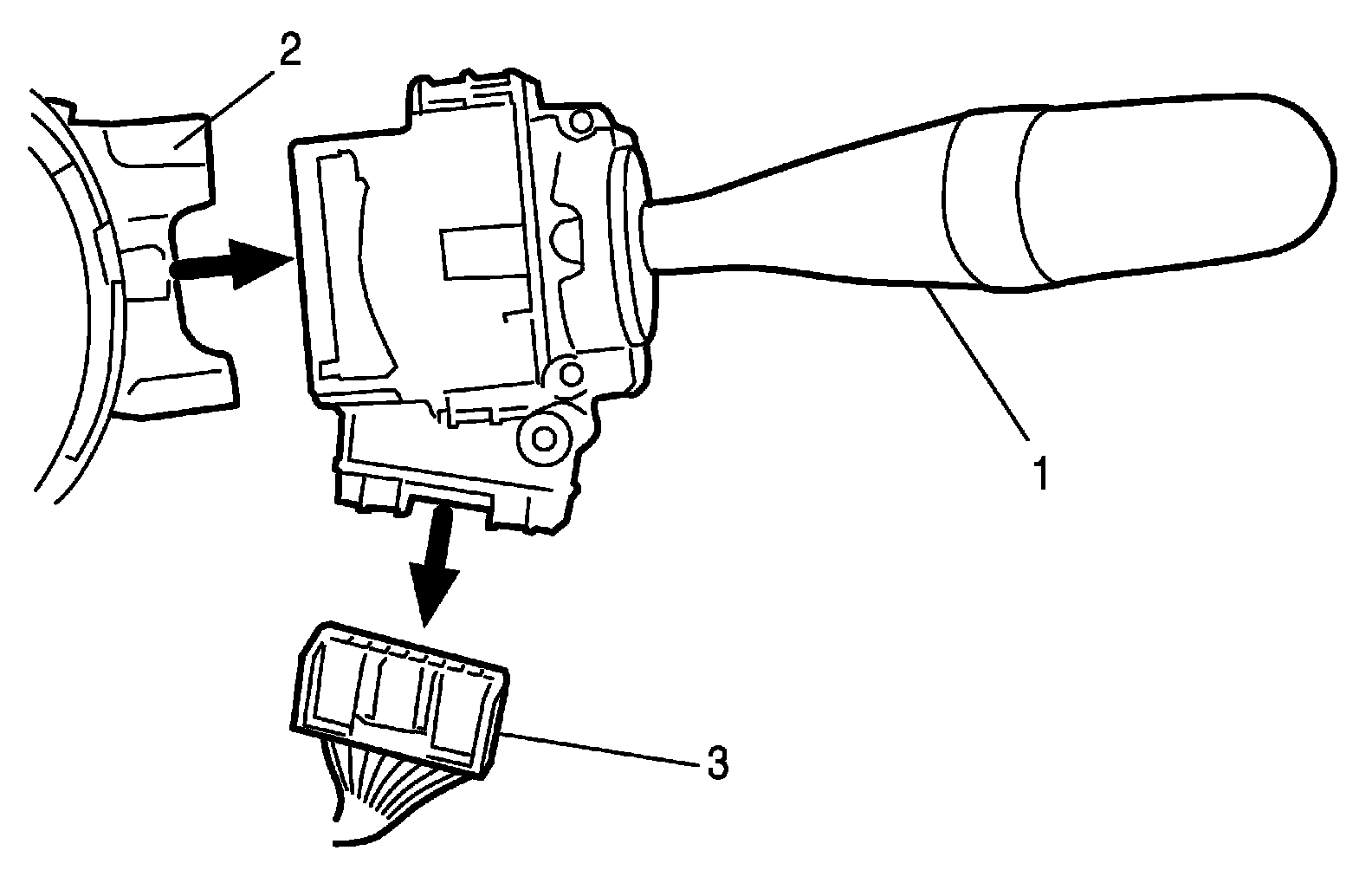 2
1
3