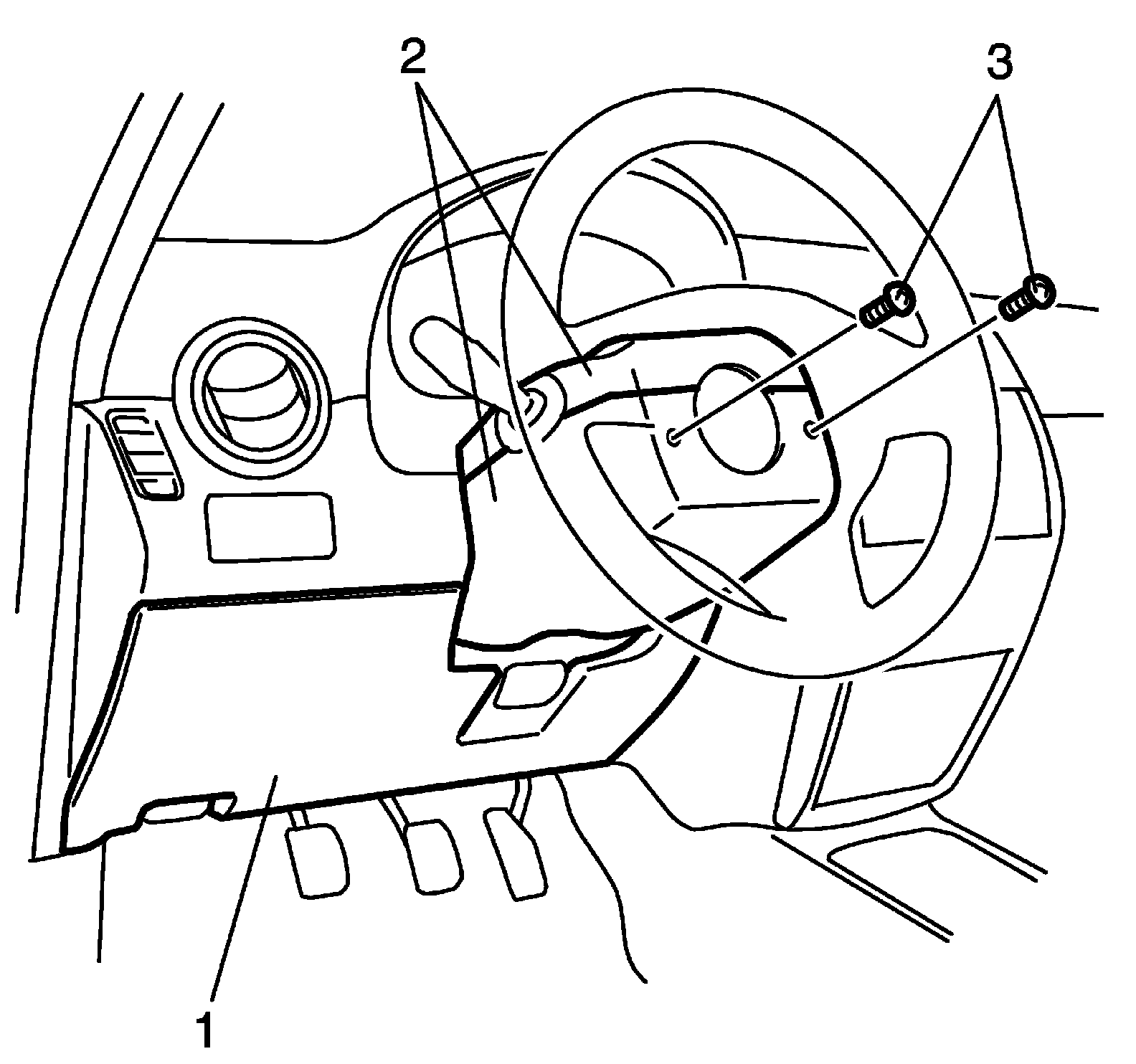 2
3
1