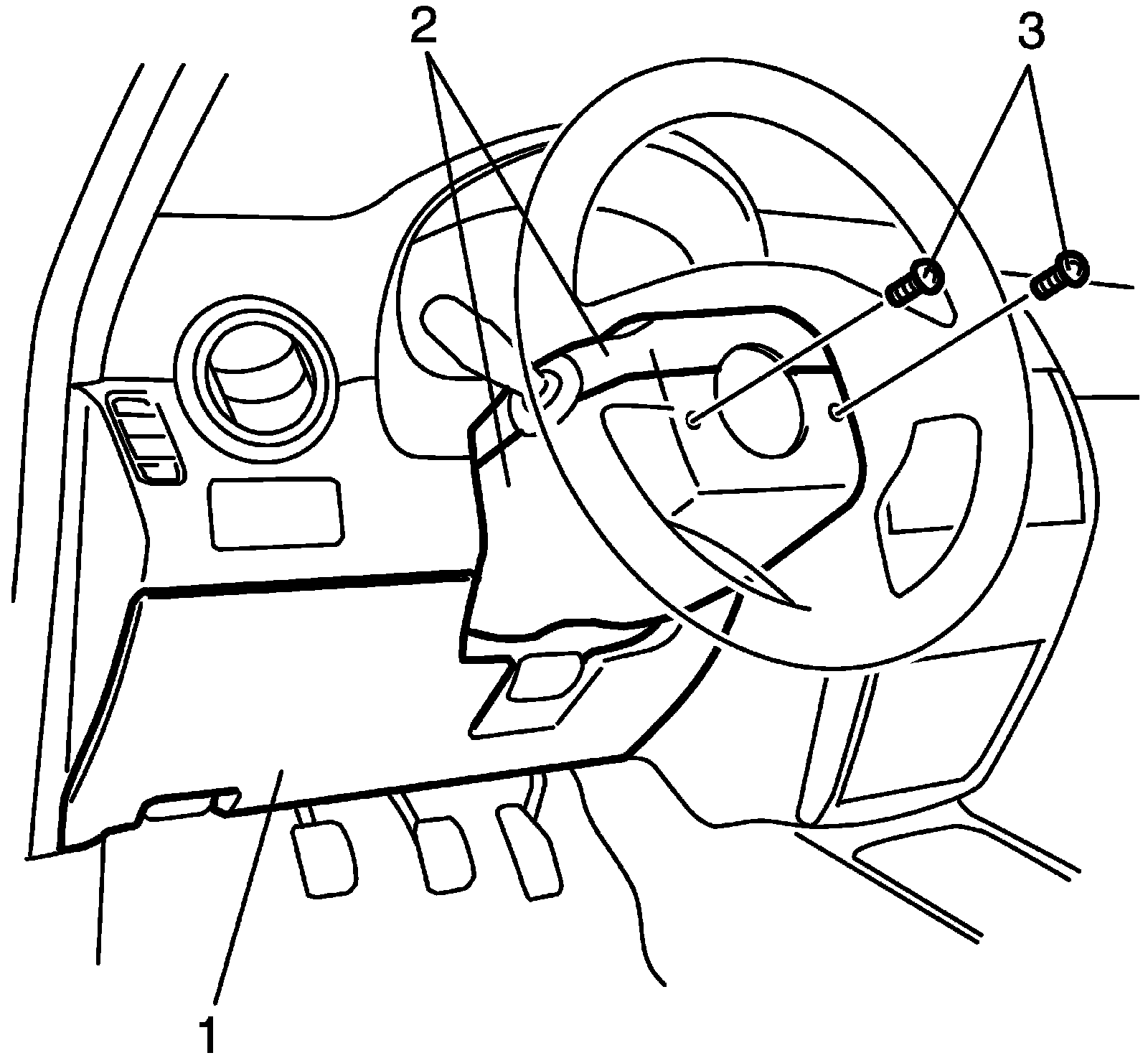 2
3
1