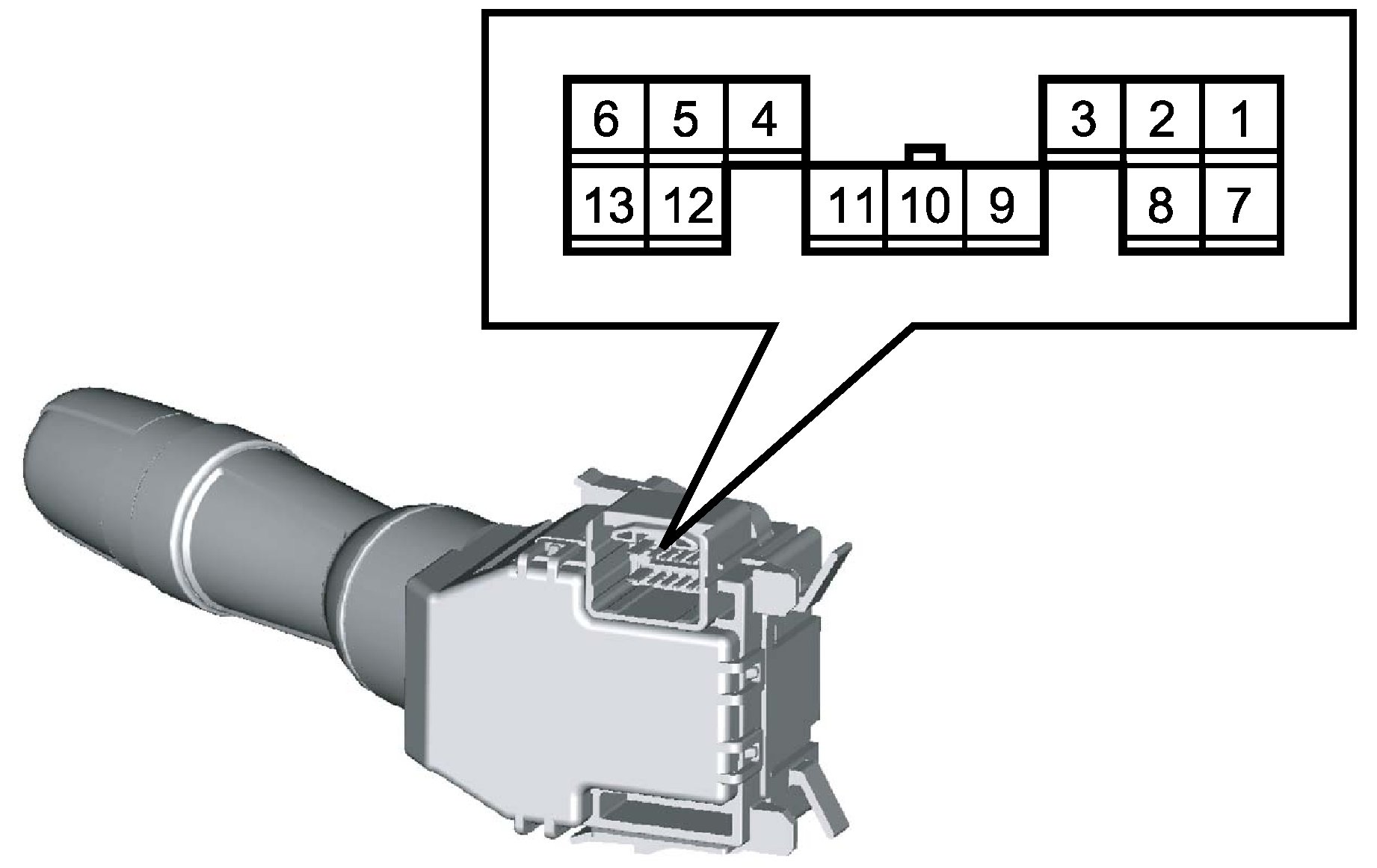 6 5 4 3 2 1
13 12 11 10 9 8 7