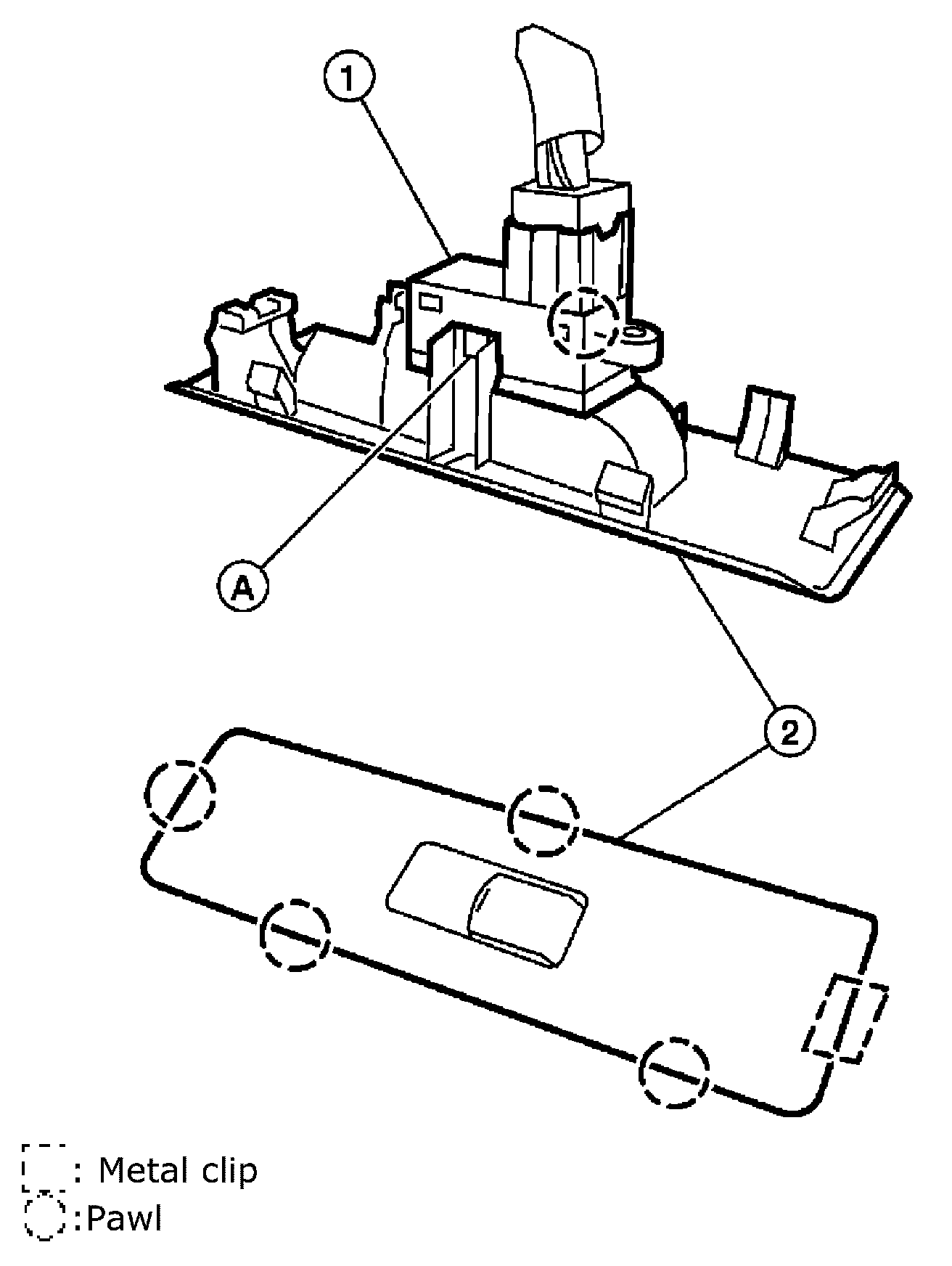 1

A

2

: Metal clip
:Pawl