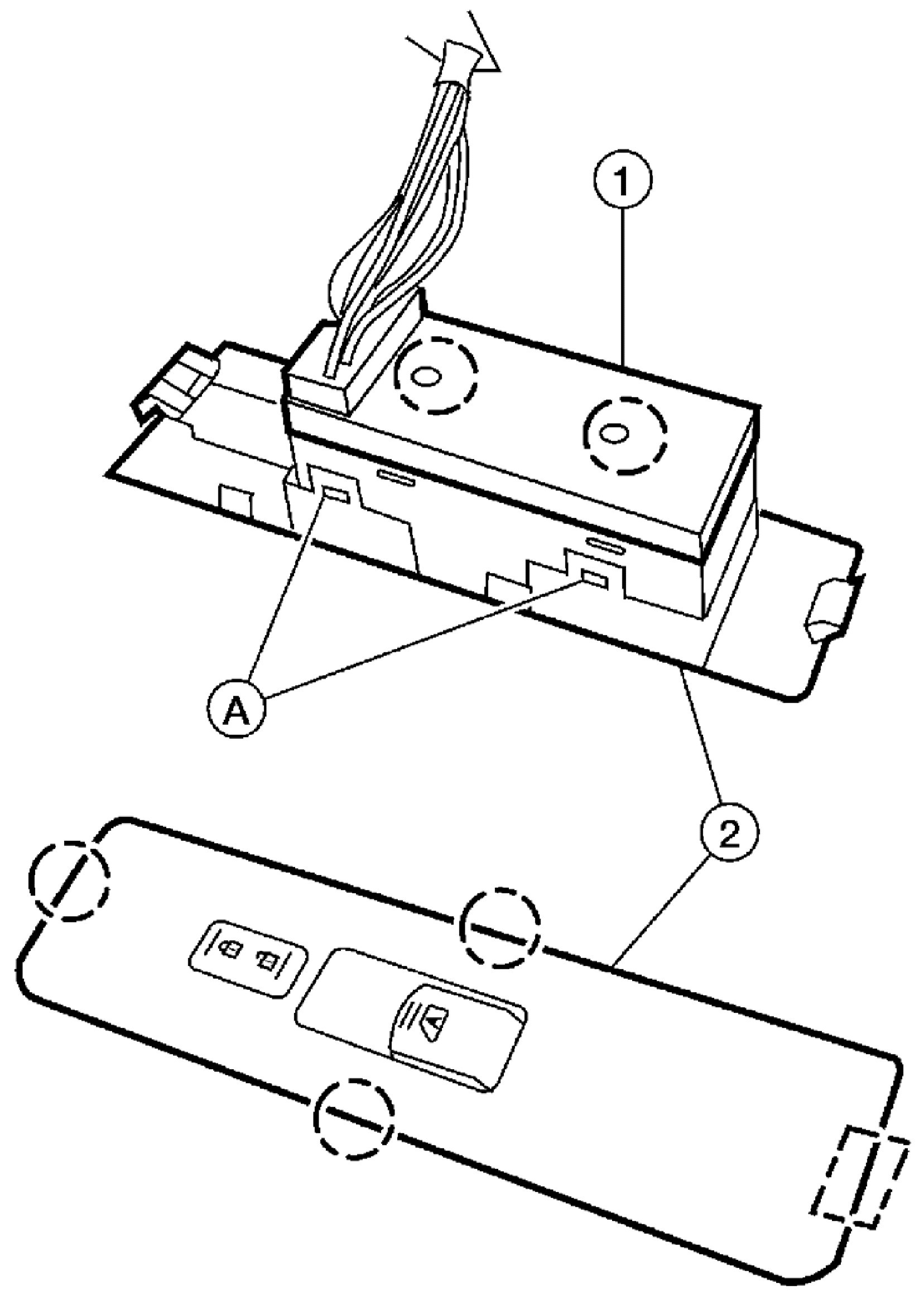 1
A
2