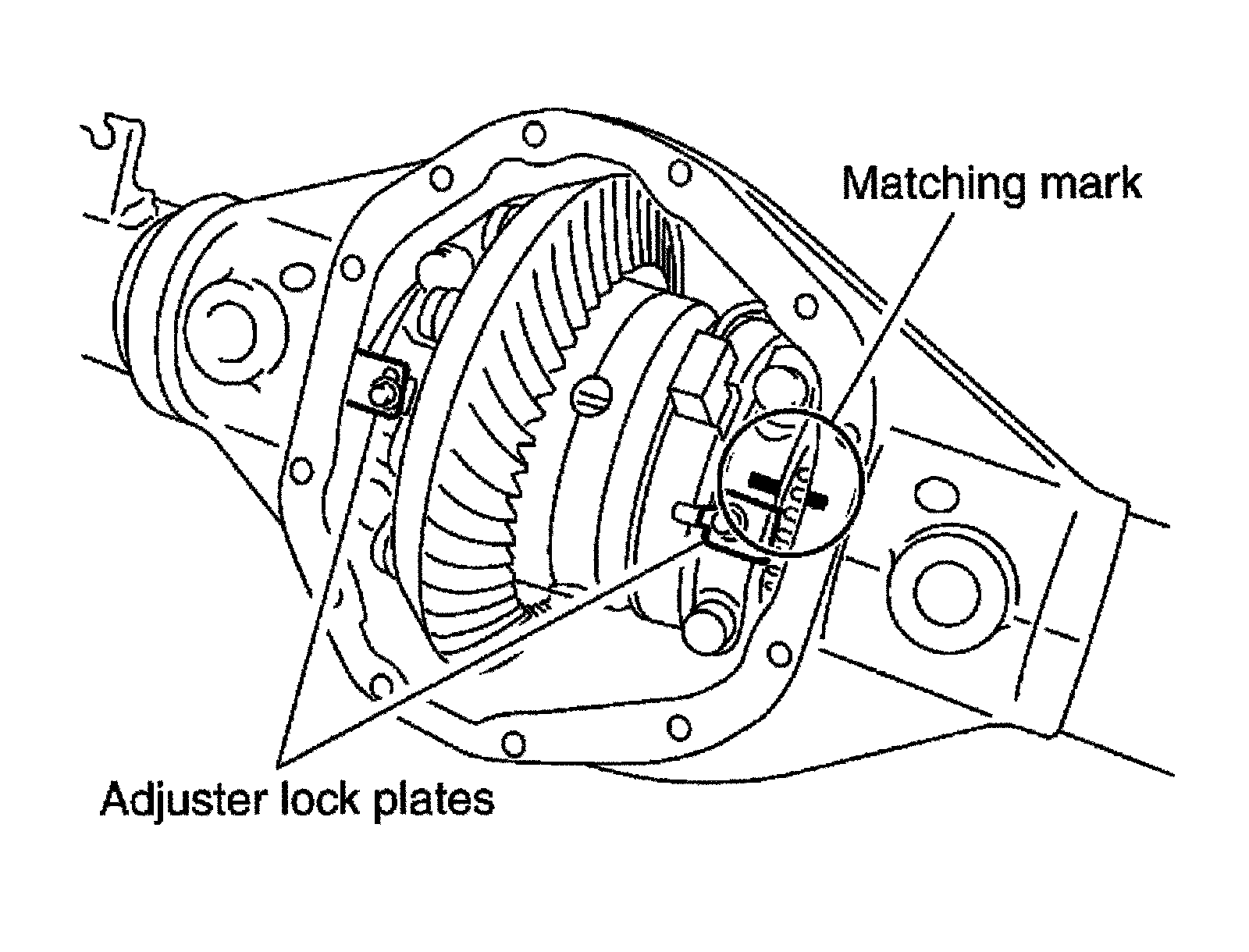 Matching mark

Adjuster lock plates