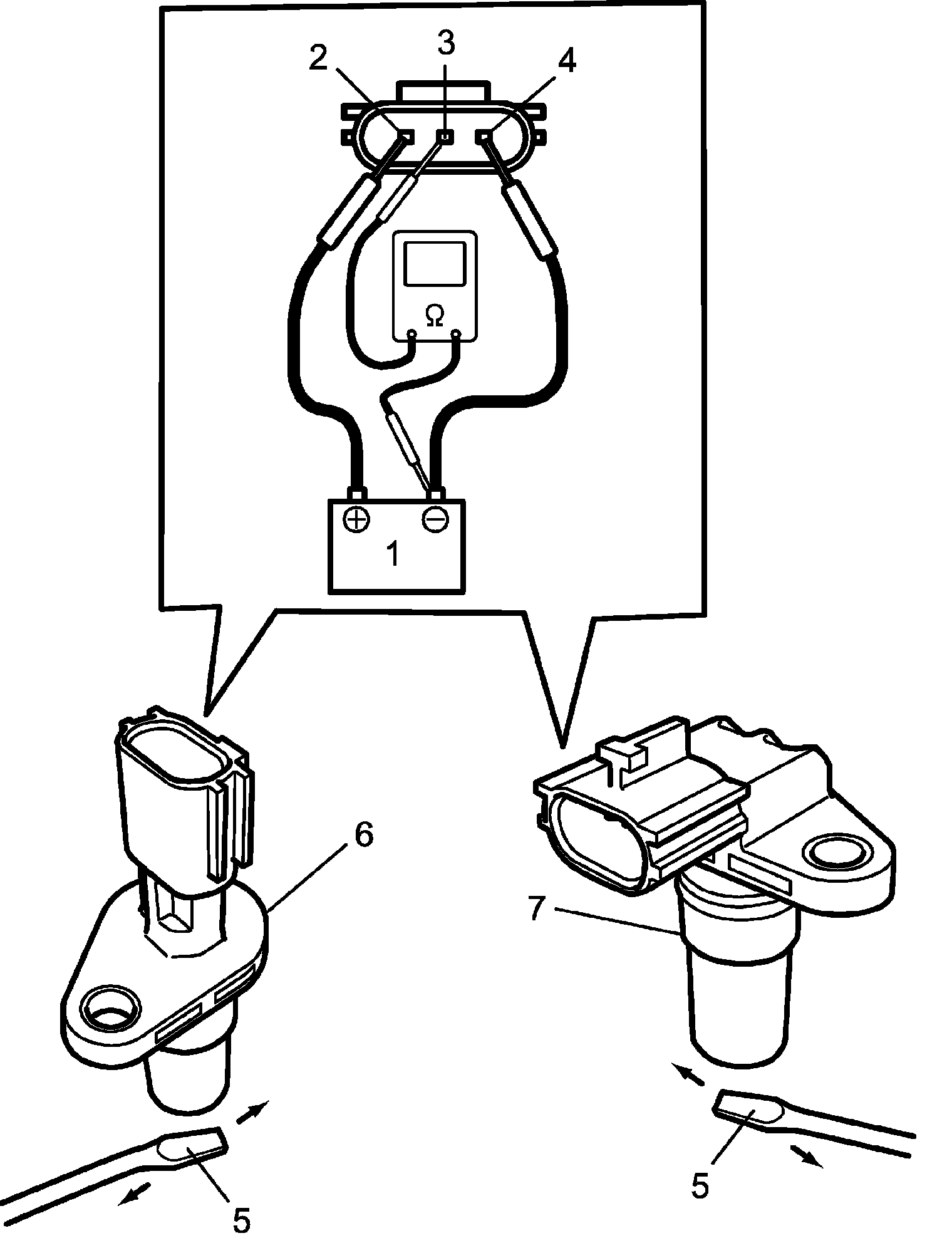 2
3
4
Ω
⊕
⊖
1
6
7
5
5