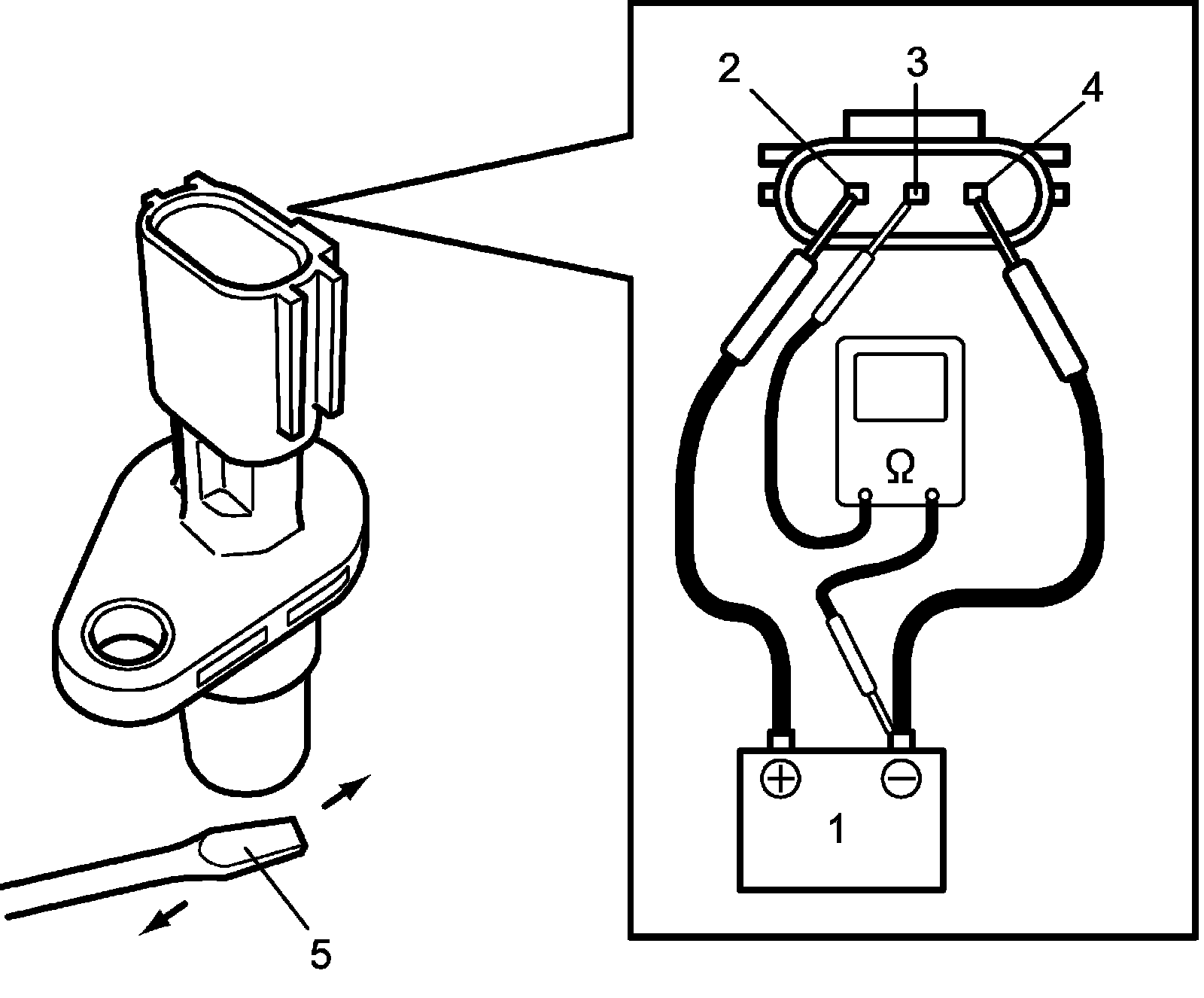 2
3
4
Ω
+
−
1
5