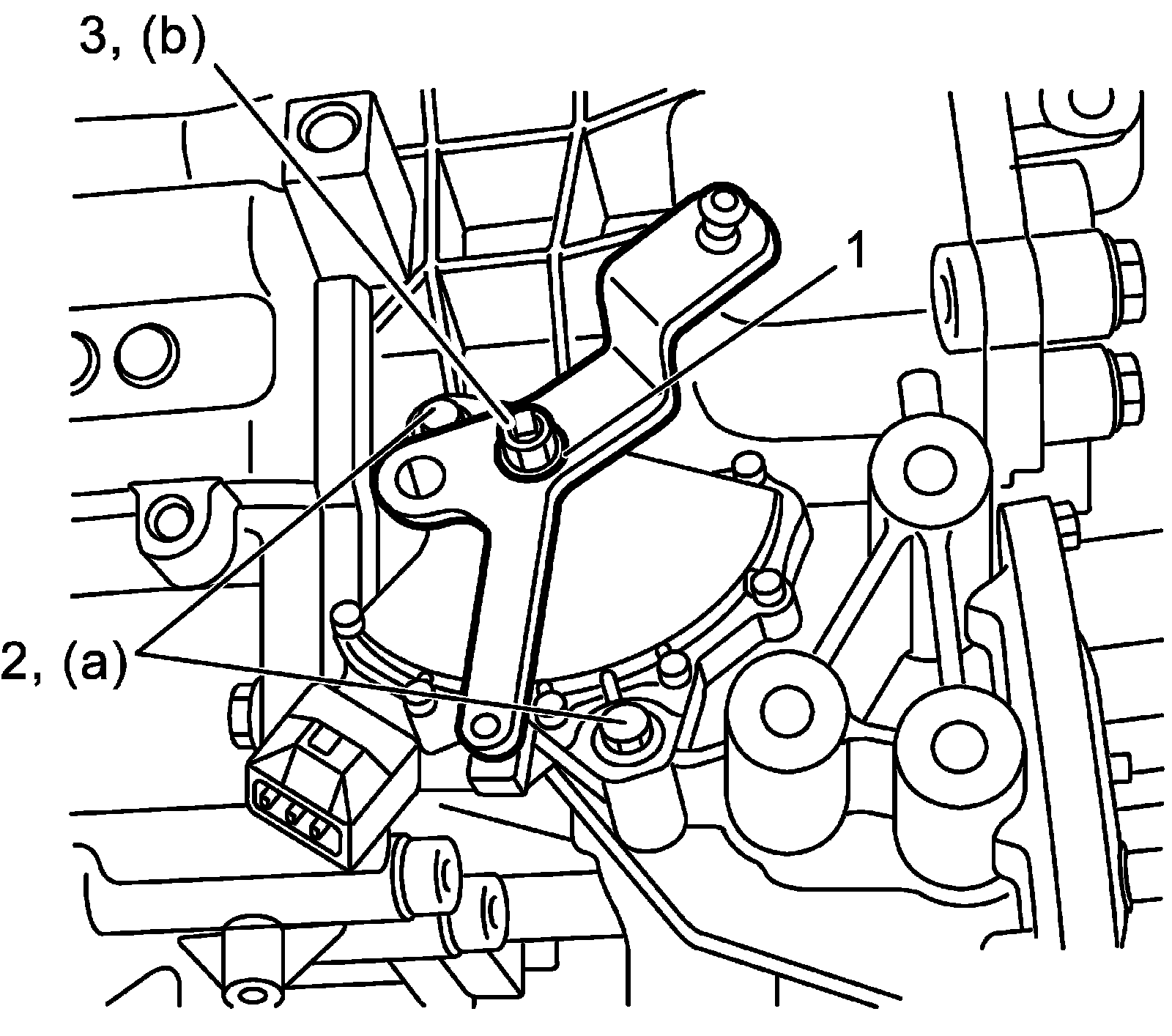 3, (b)

1

2, (a)