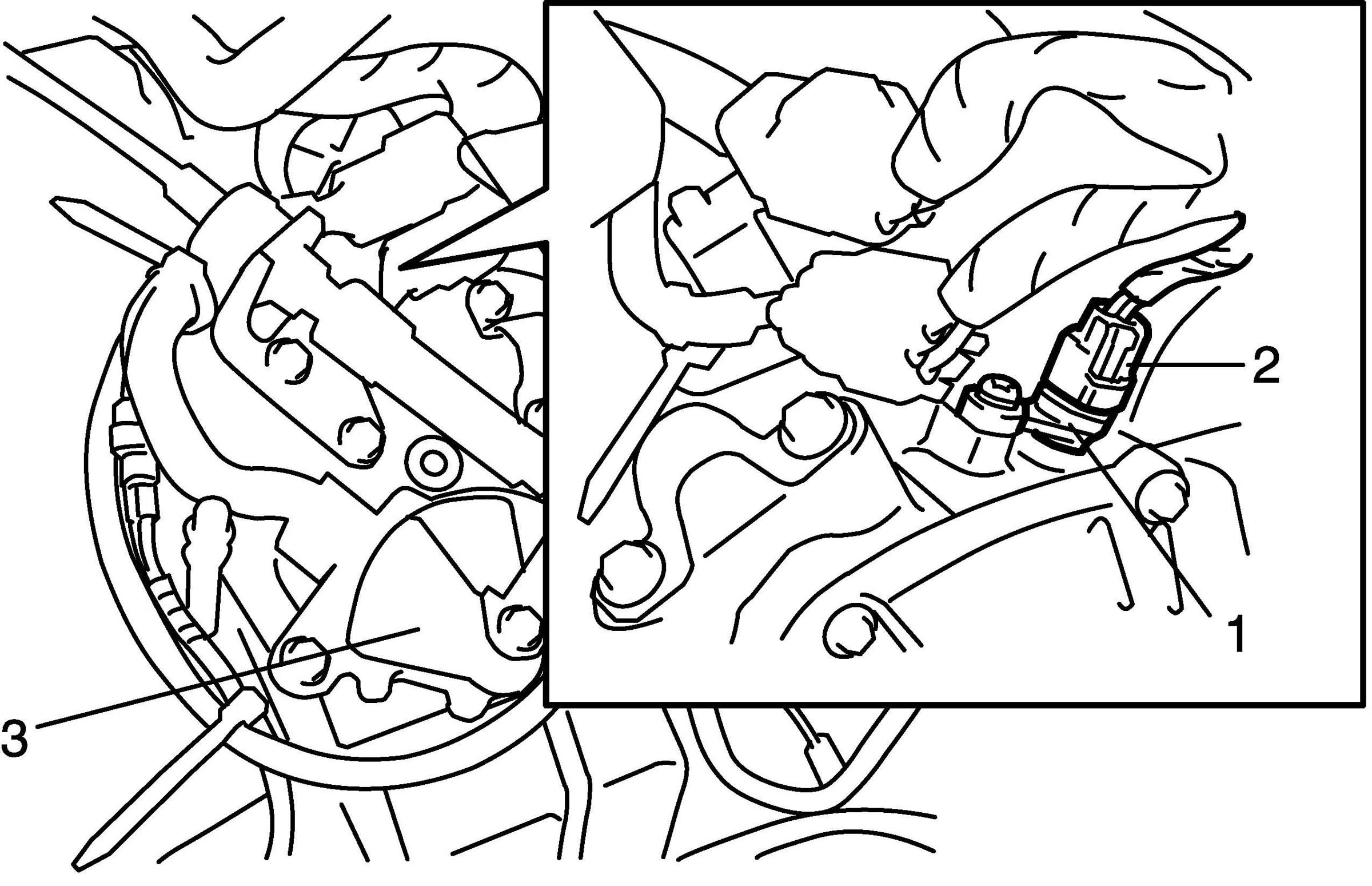 2
1
3