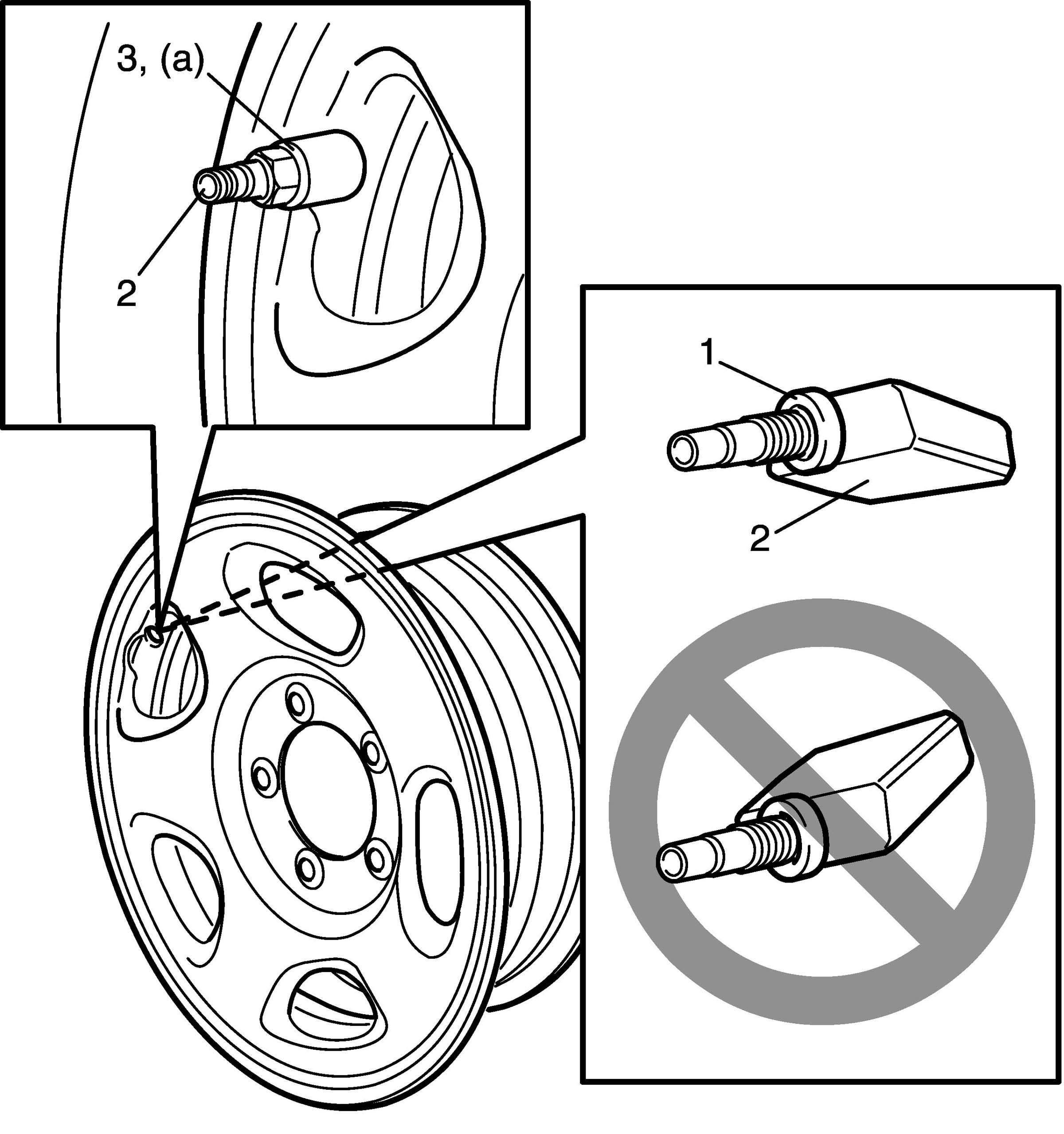 3, (a)

2

1

2