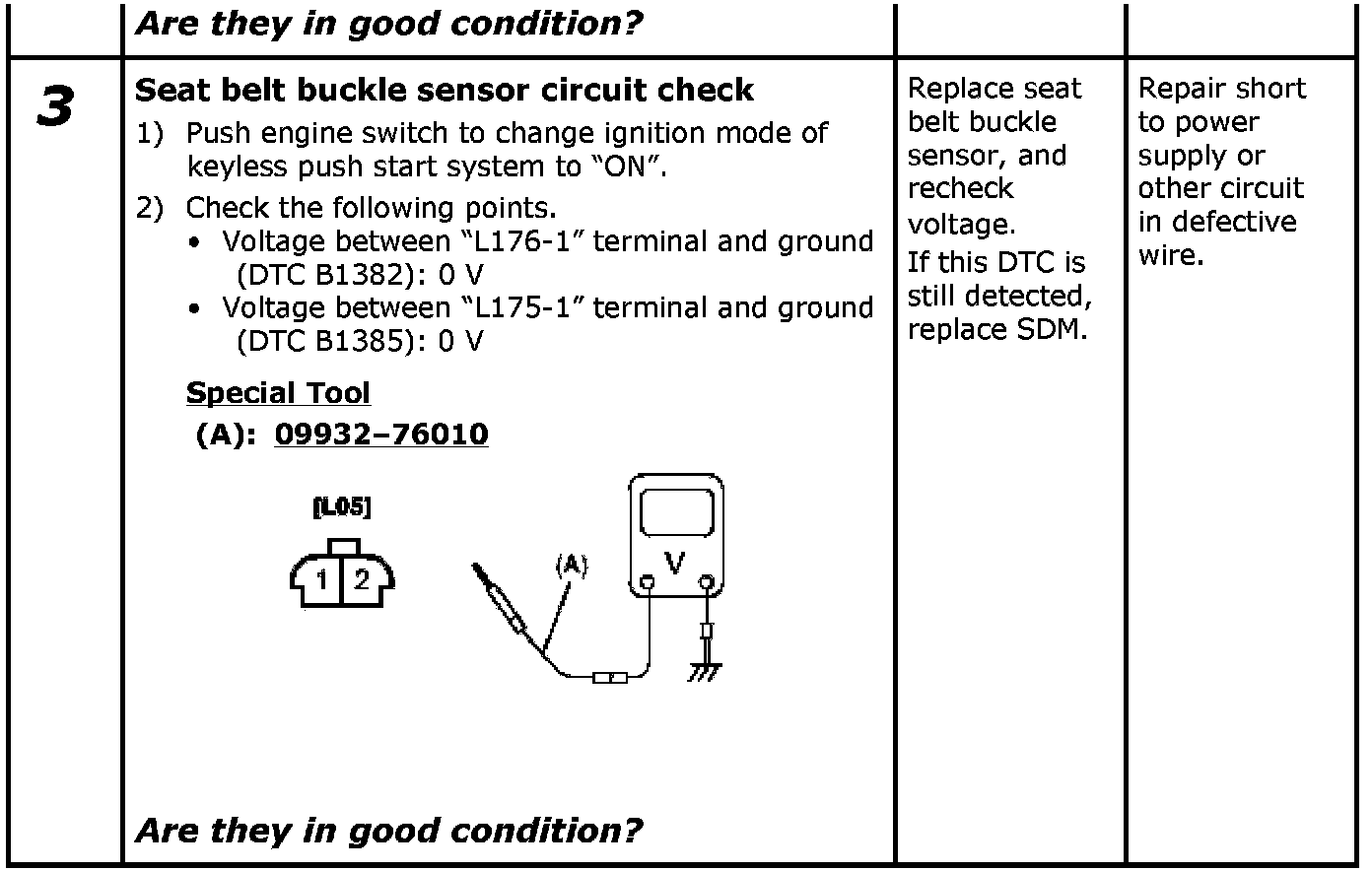 |  | Are they in good condition? |  |  |
|---|---|---|---|
| 3 | Seat belt buckle sensor circuit check<br>1) Push engine switch to change ignition mode of keyless push start system to “ON”.<br>2) Check the following points.<br>• Voltage between “L176-1” terminal and ground (DTC B1382): 0 V<br>• Voltage between “L175-1” terminal and ground (DTC B1385): 0 V<br>Special Tool<br>(A): 09932–76010<br>[L05]<br>1 2<br>(A)<br>V<br>Are they in good condition? | Replace seat belt buckle sensor, and recheck voltage.<br>If this DTC is still detected, replace SDM. | Repair short to power supply or other circuit in defective wire. |