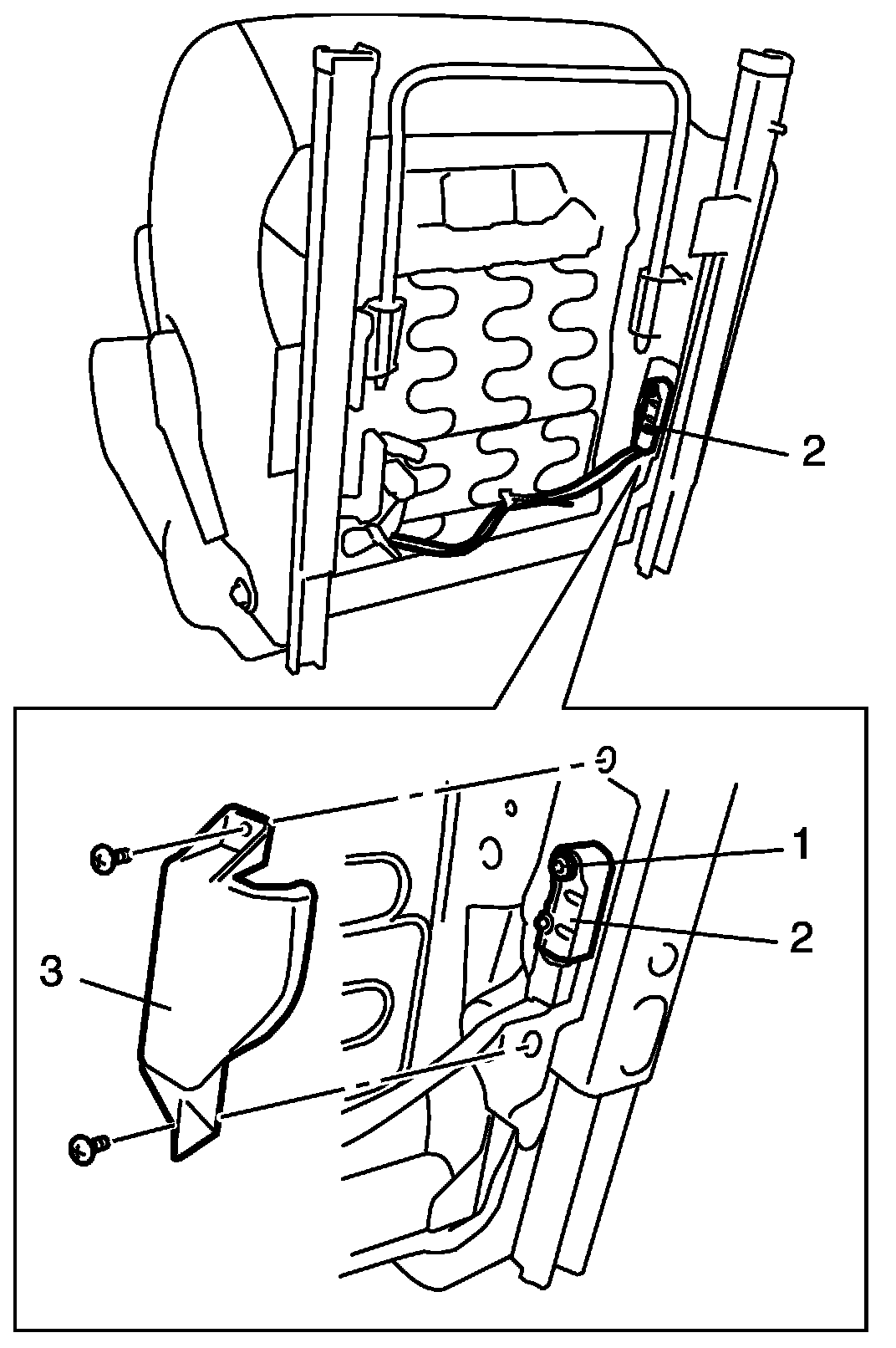 2

1
2
3