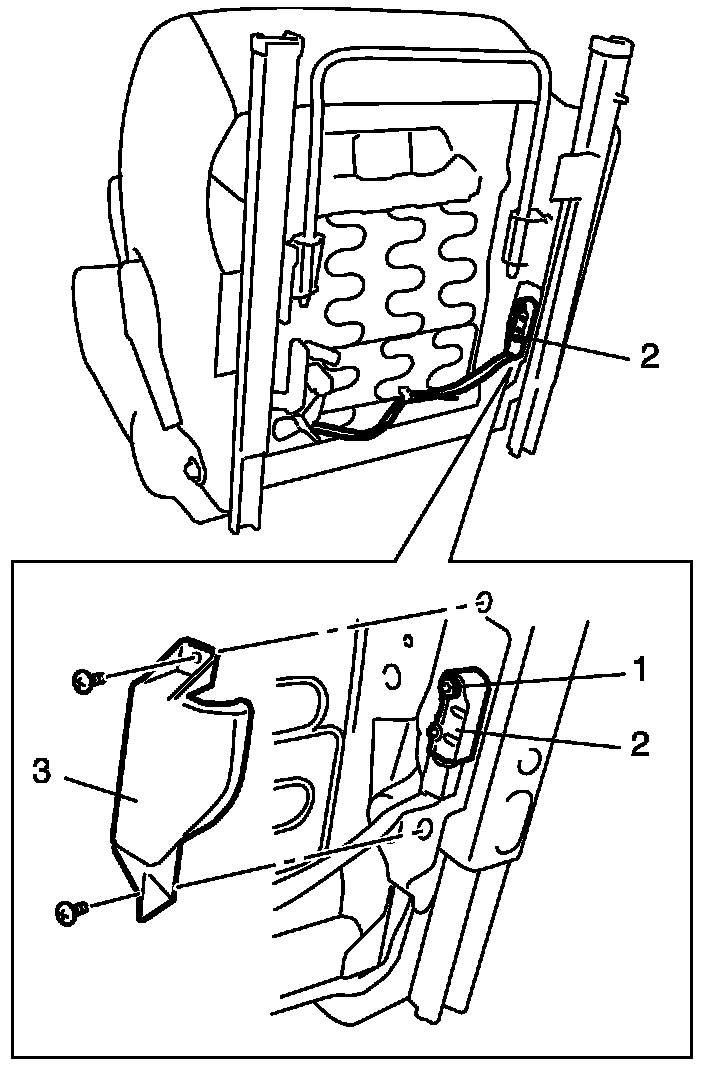 2

1

2

3