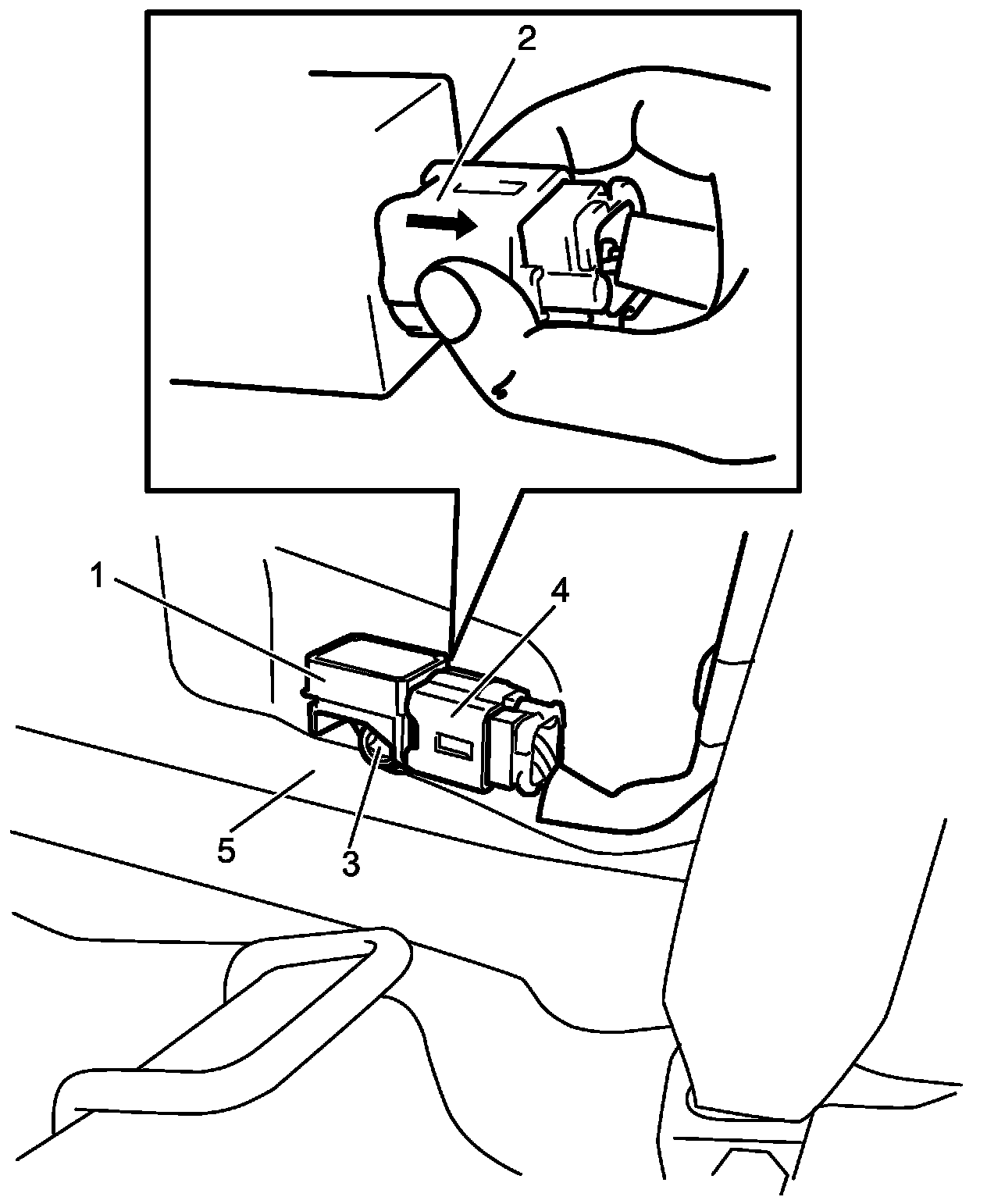 2
1
4
5
3