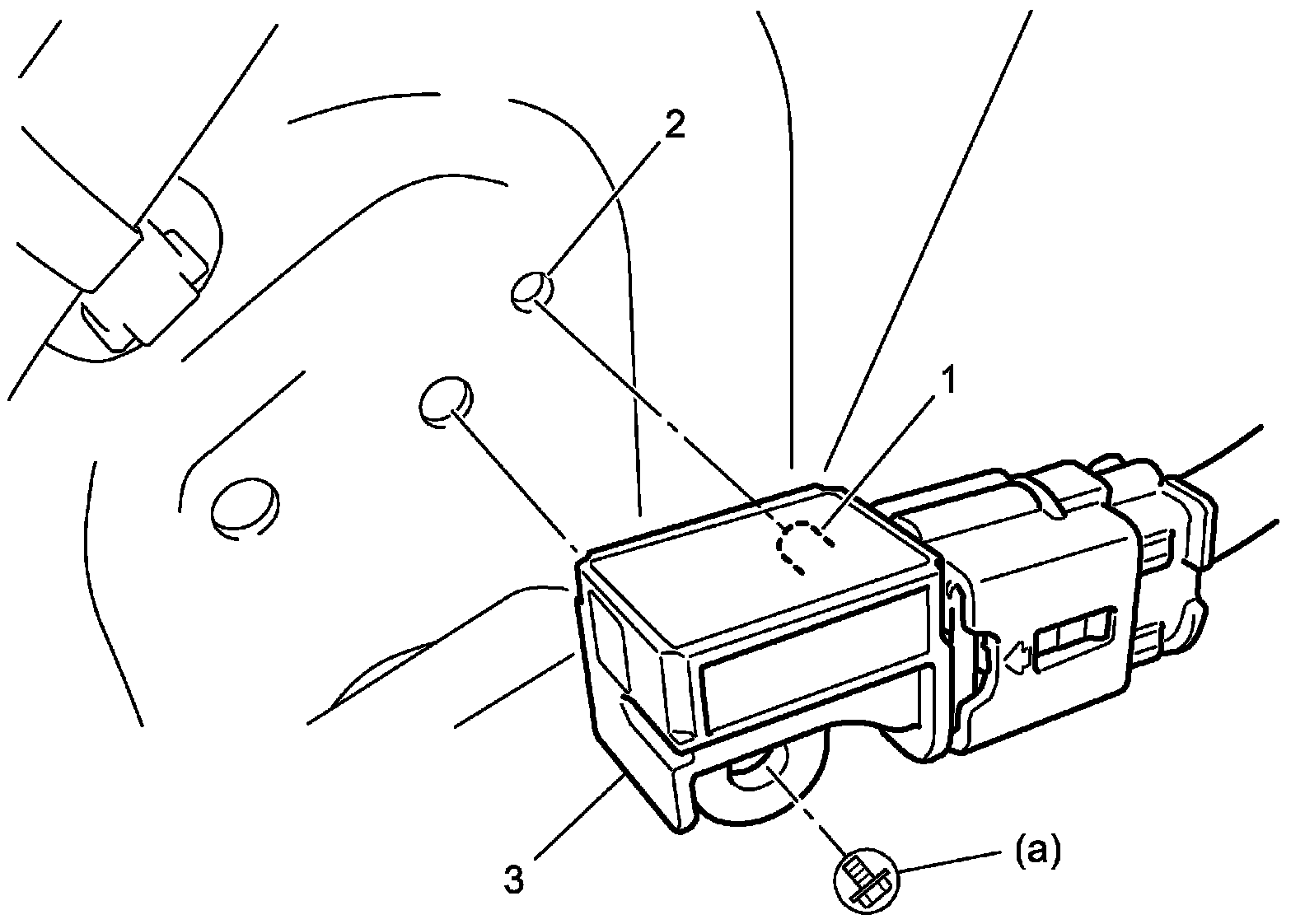 2
1
3
(a)