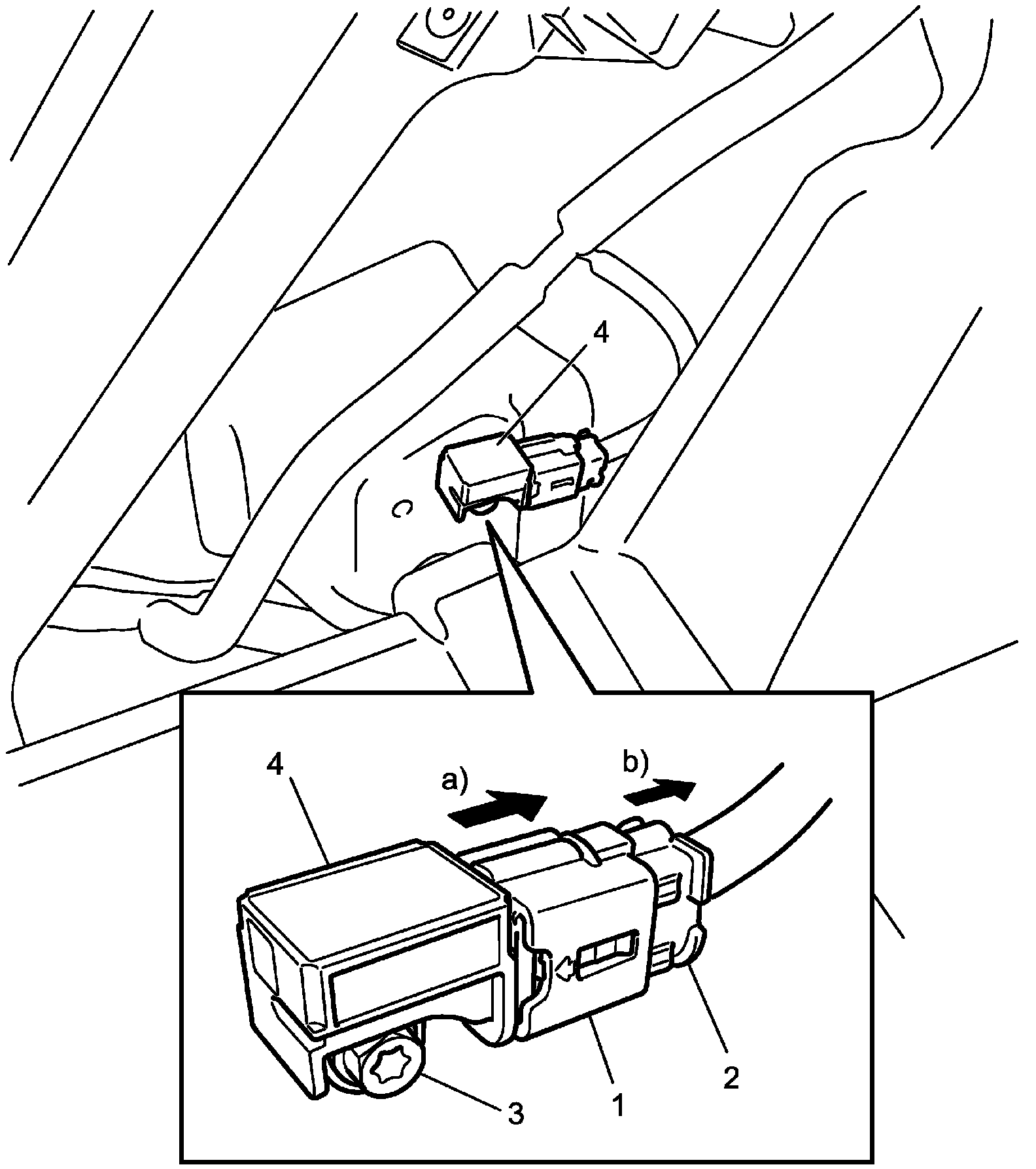 4

4
a)
b)
3
1
2