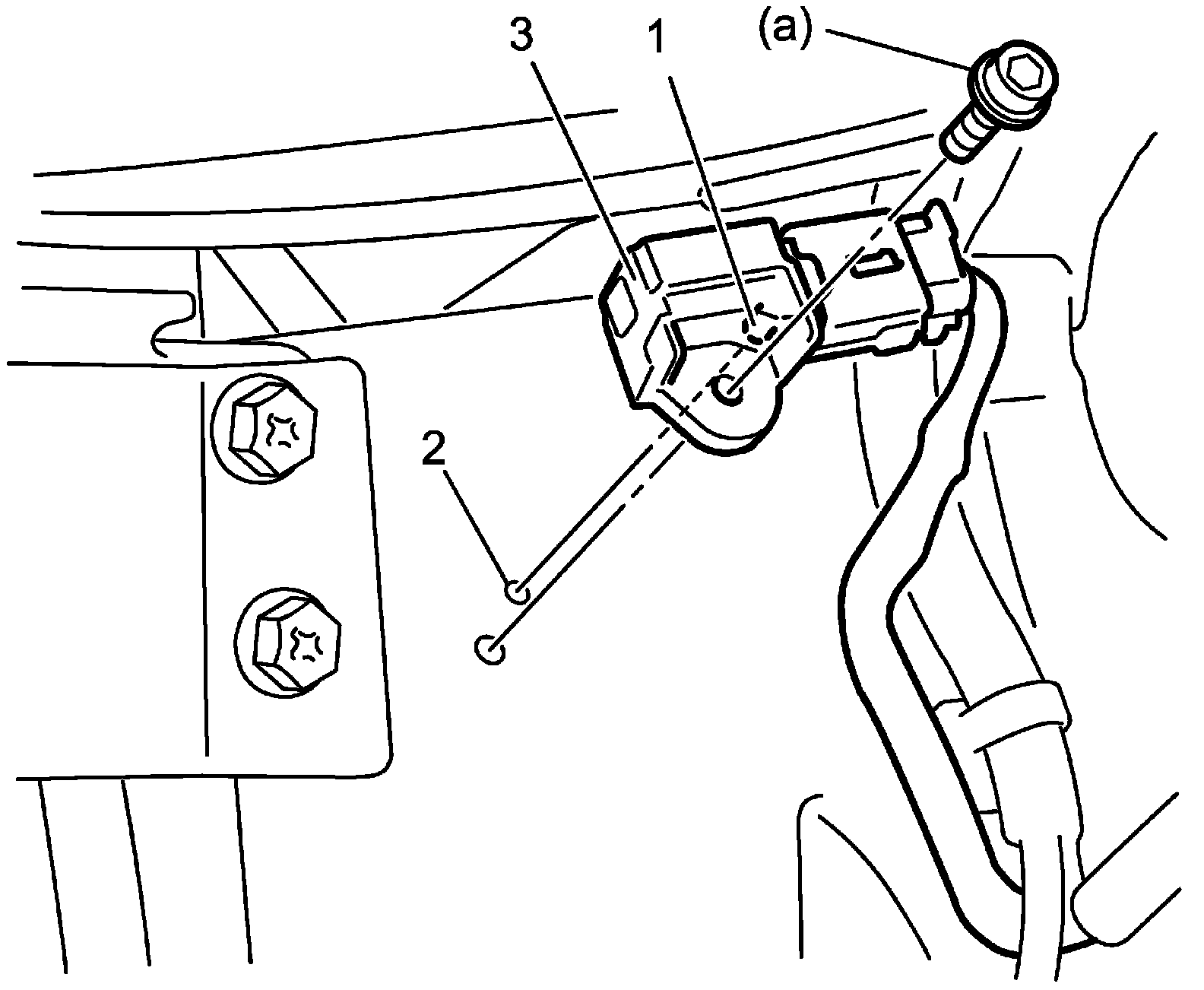 3
1
(a)
2