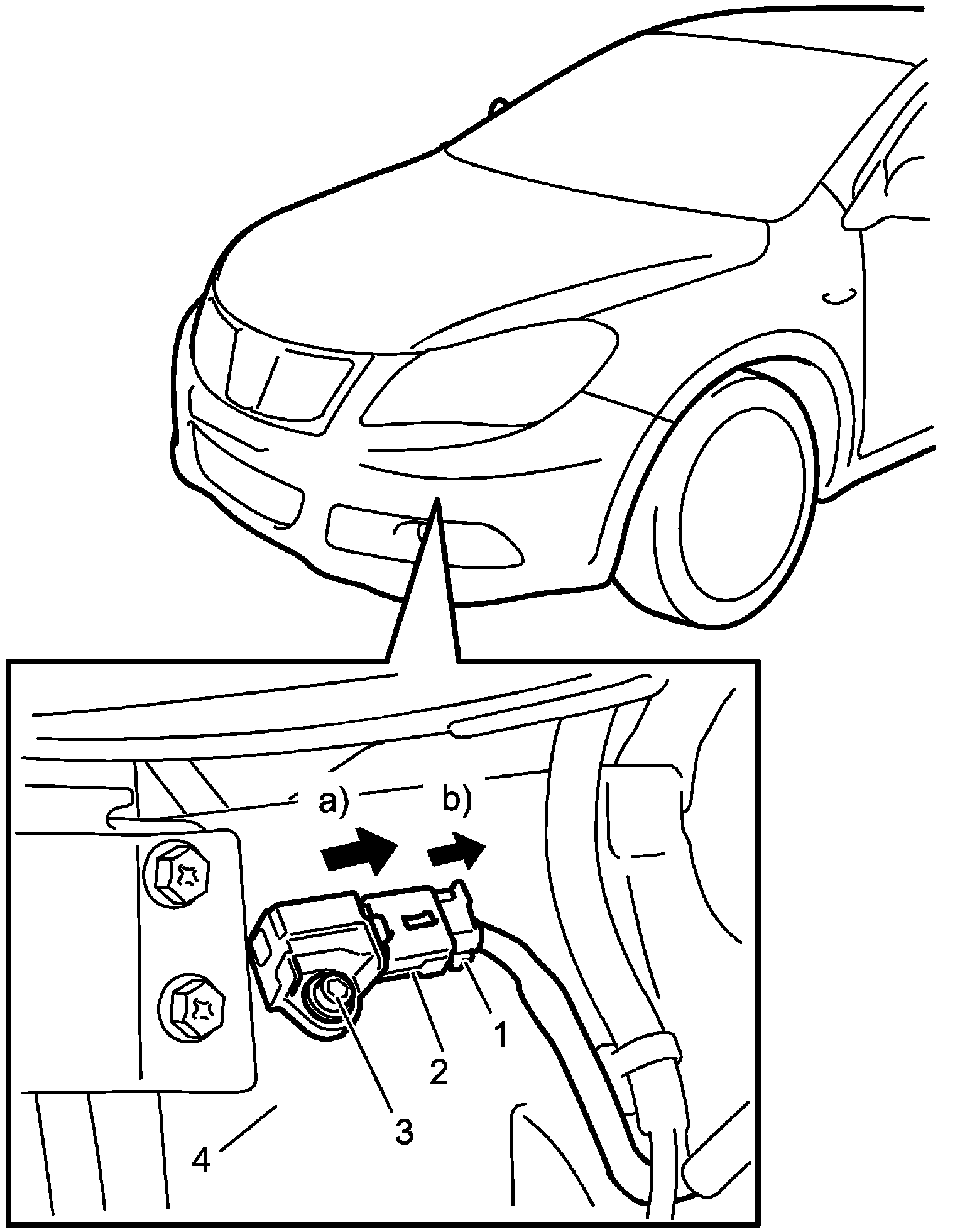 a)
b)
1
2
3
4