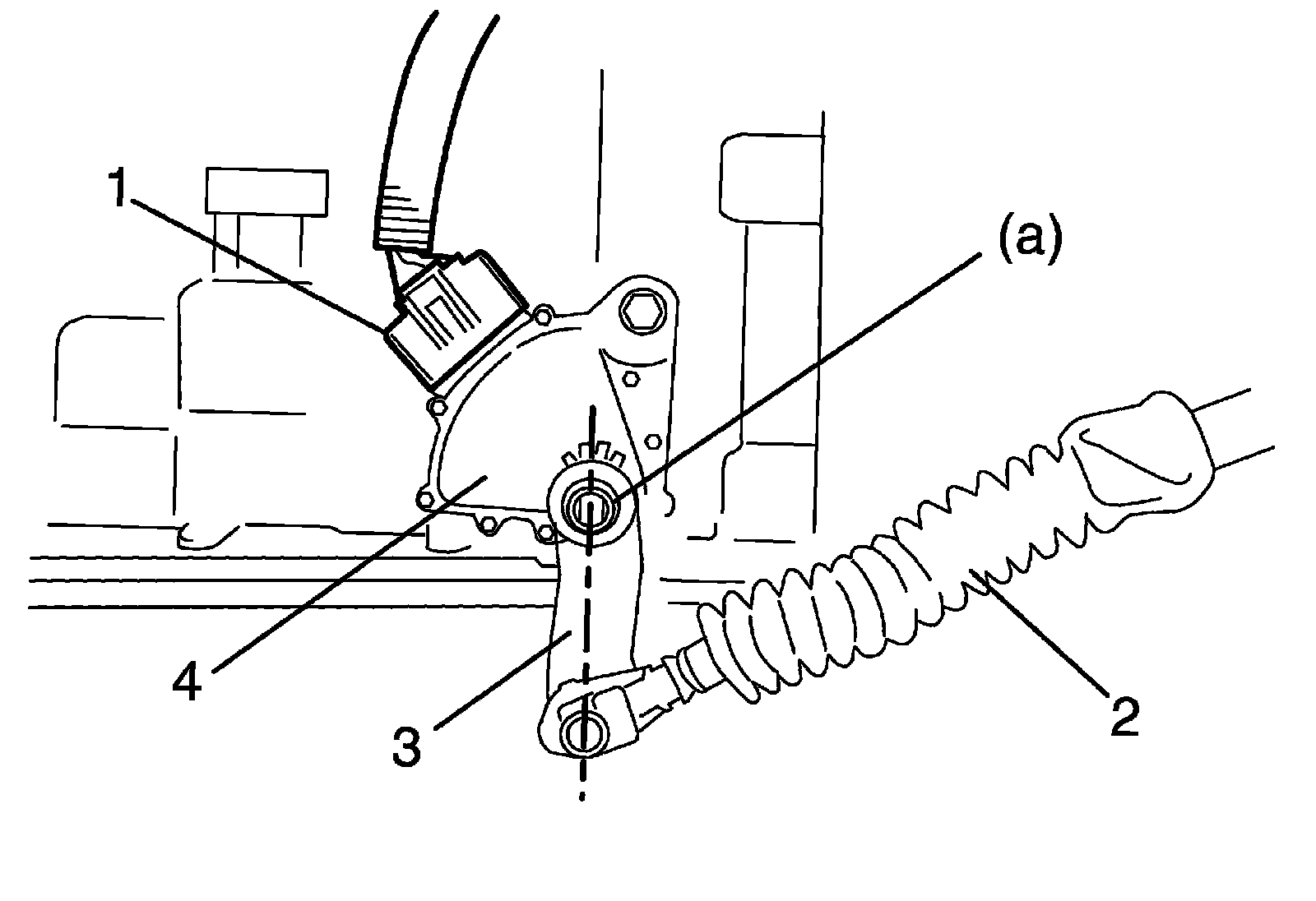 1
(a)
4
3
2