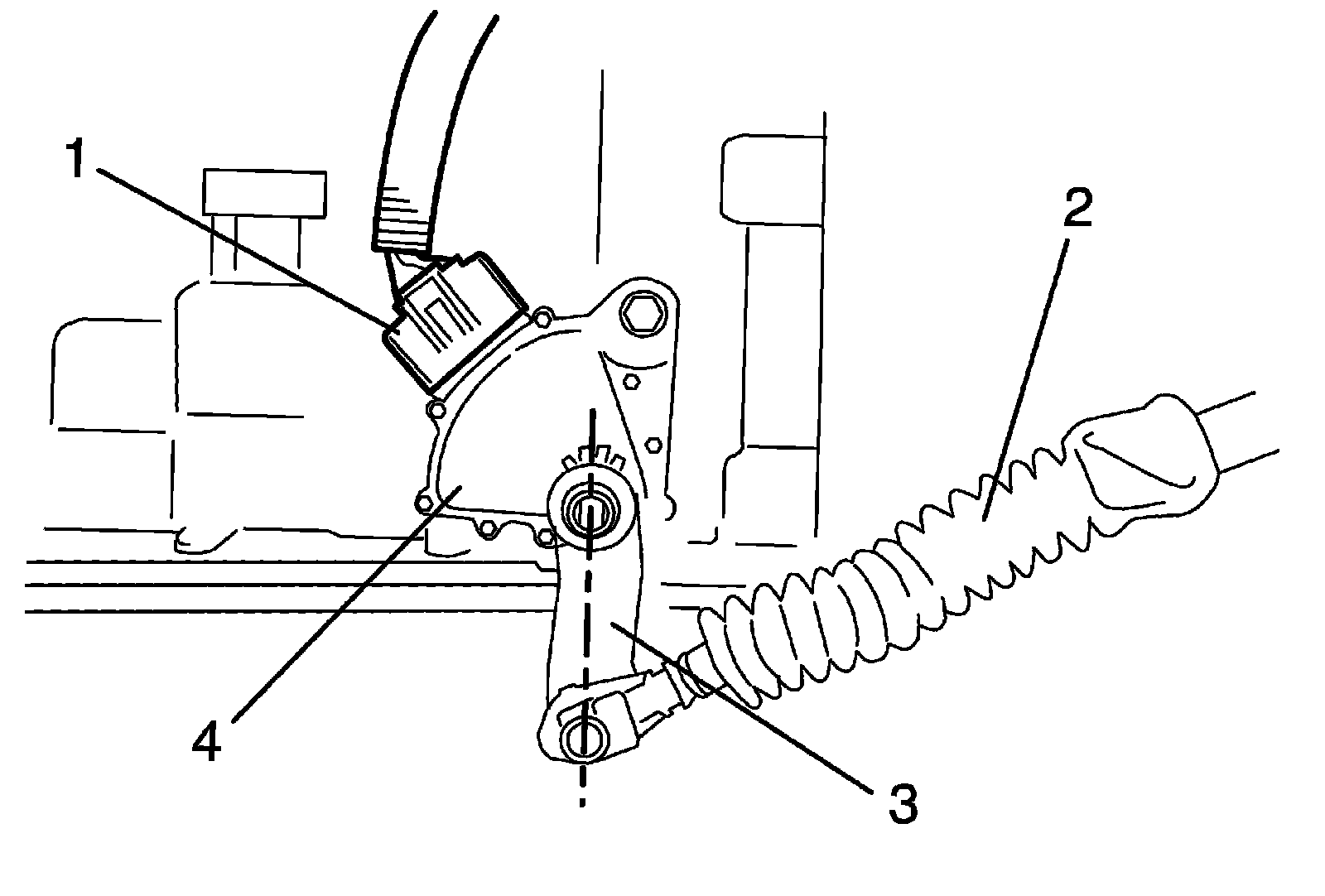 1
2
4
3