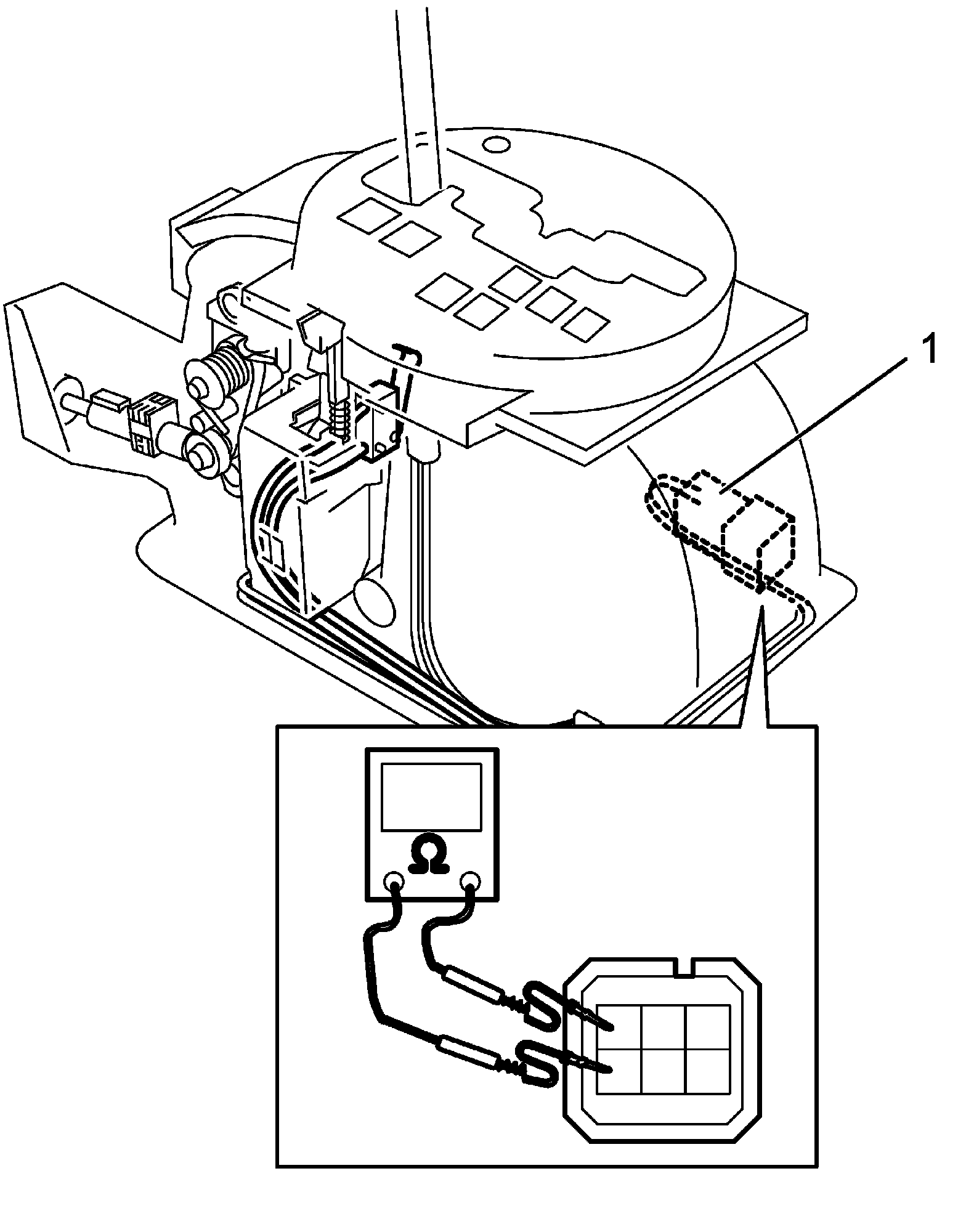 1

Ω