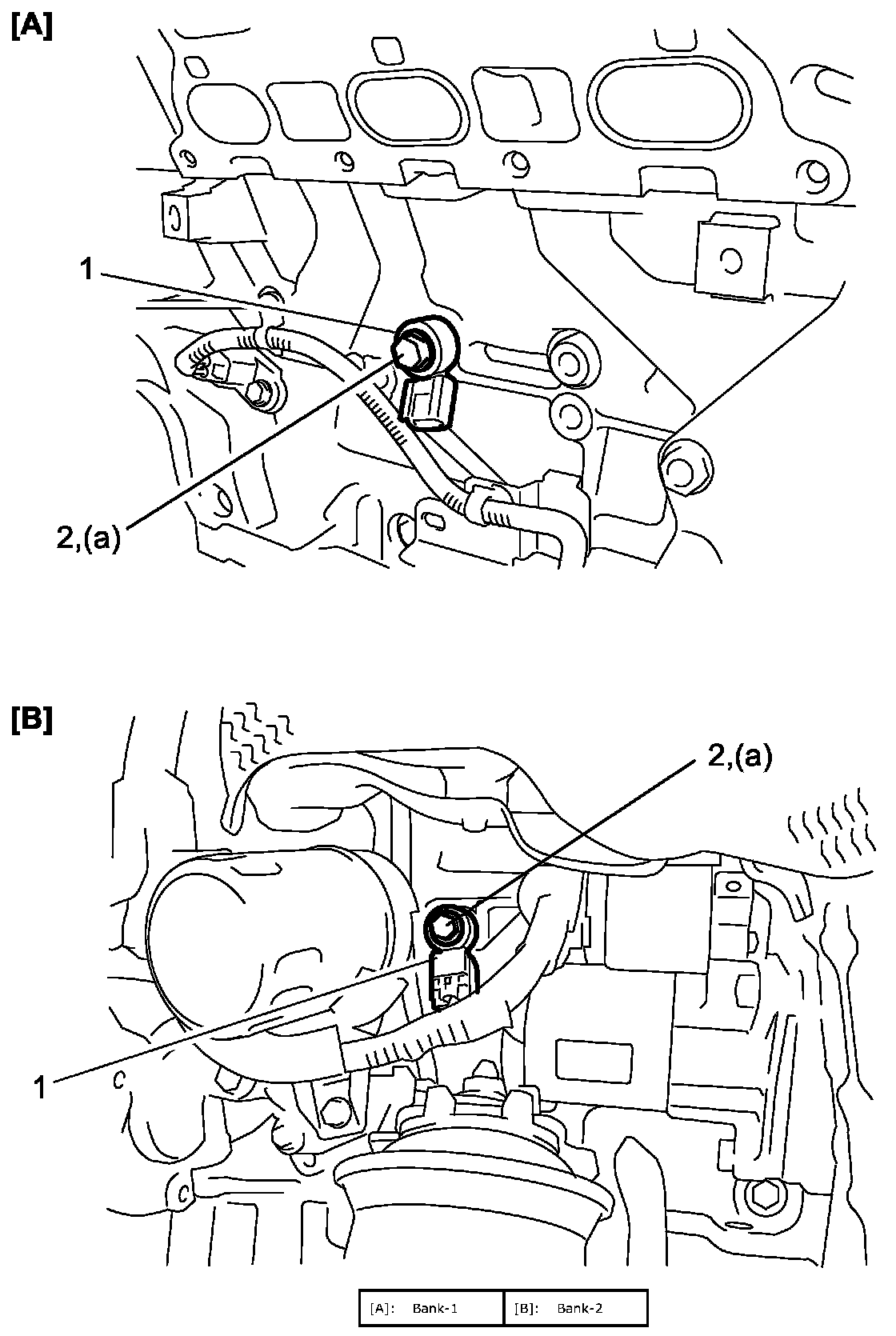 [A]

1

2,(a)

[B]

2,(a)

1

| [A]: Bank-1 | [B]: Bank-2 |
|---|---|