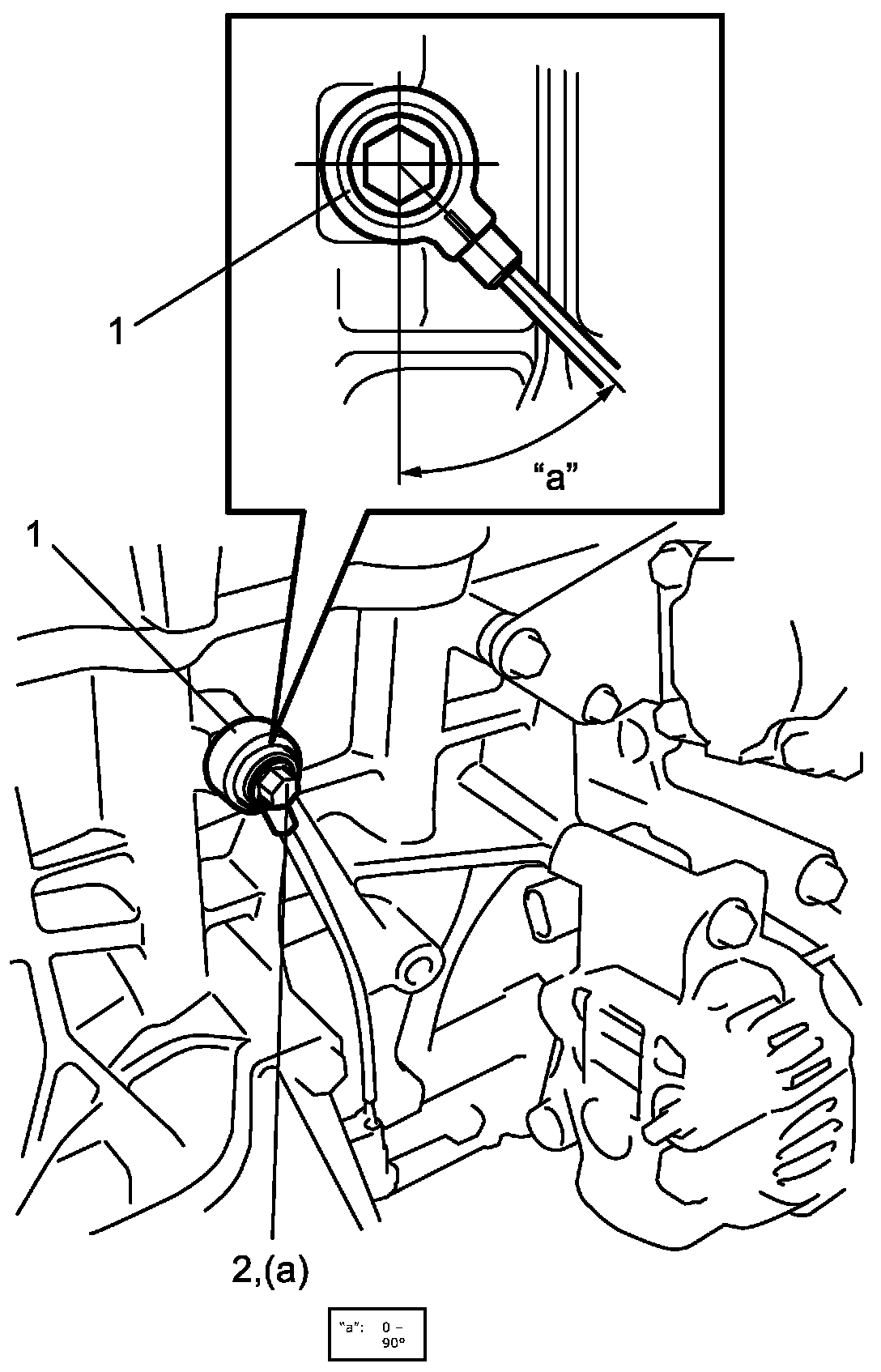 1

“a”

1

2,(a)

“a”: 0 – 90°