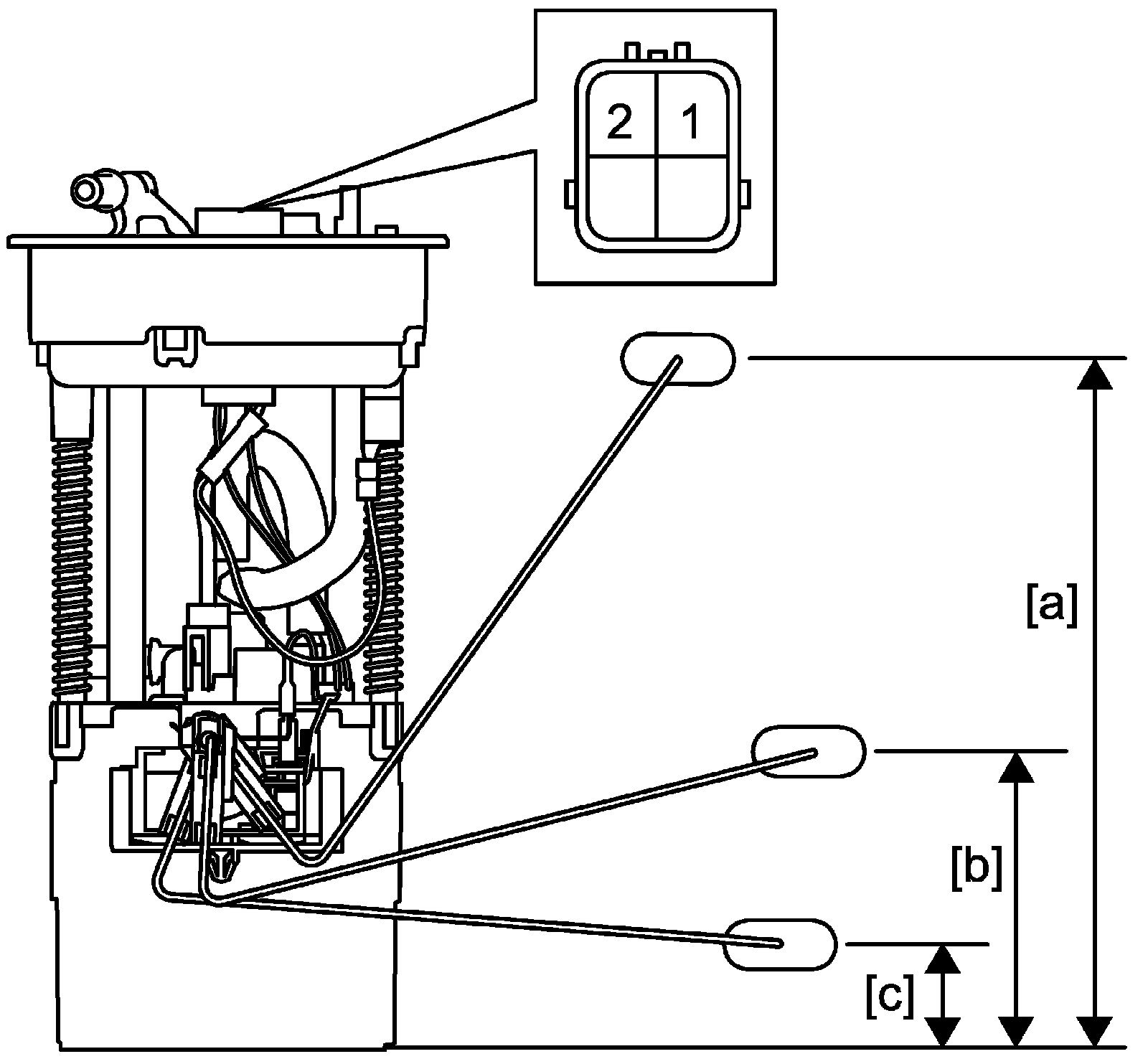 2 1

[a]

[b]

[c]