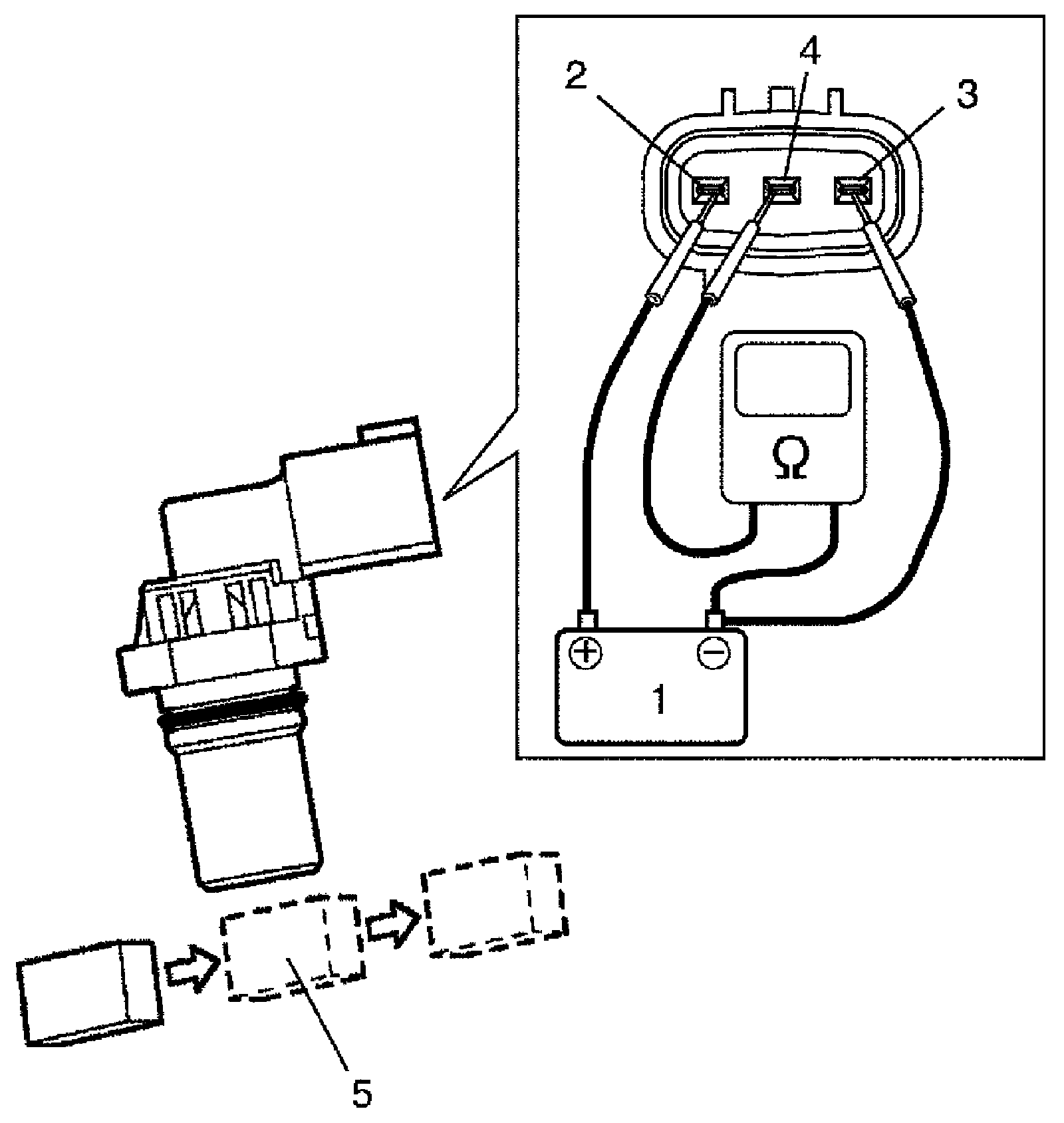 2
4
3
Ω
+
−
1
5