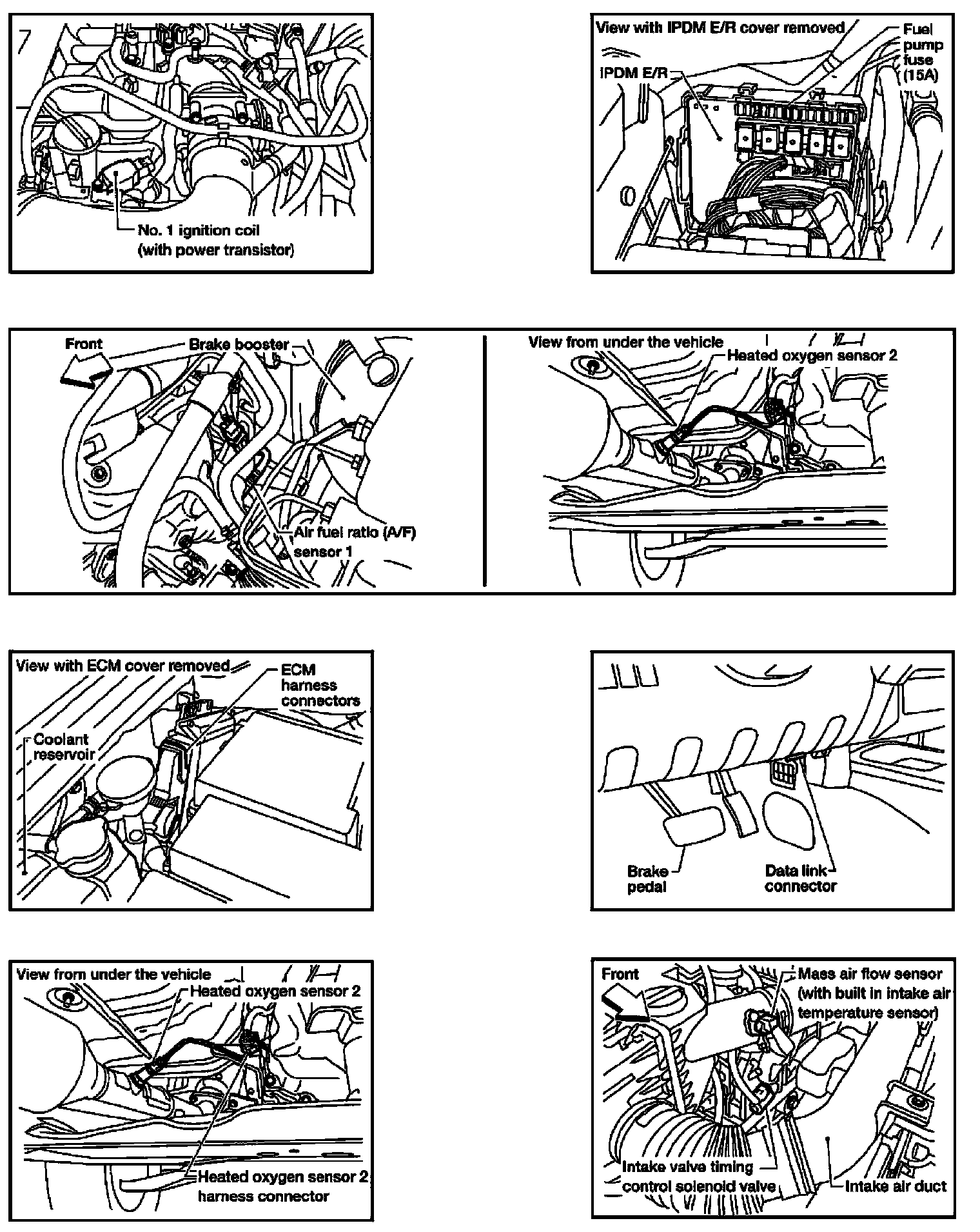 No. 1 ignition coil (with power transistor)

View with IPDM E/R cover removed

IPDM E/R

Fuel pump fuse (15A)

Front

Brake booster

Air fuel ratio (A/F) sensor 1

View from under the vehicle

Heated oxygen sensor 2

View with ECM cover removed

ECM harness connectors

Coolant reservoir

Brake pedal

Data link connector

View from under the vehicle

Heated oxygen sensor 2

Heated oxygen sensor 2 harness connector

Front

Mass air flow sensor (with built in intake air temperature sensor)

Intake valve timing control solenoid valve

Intake air duct