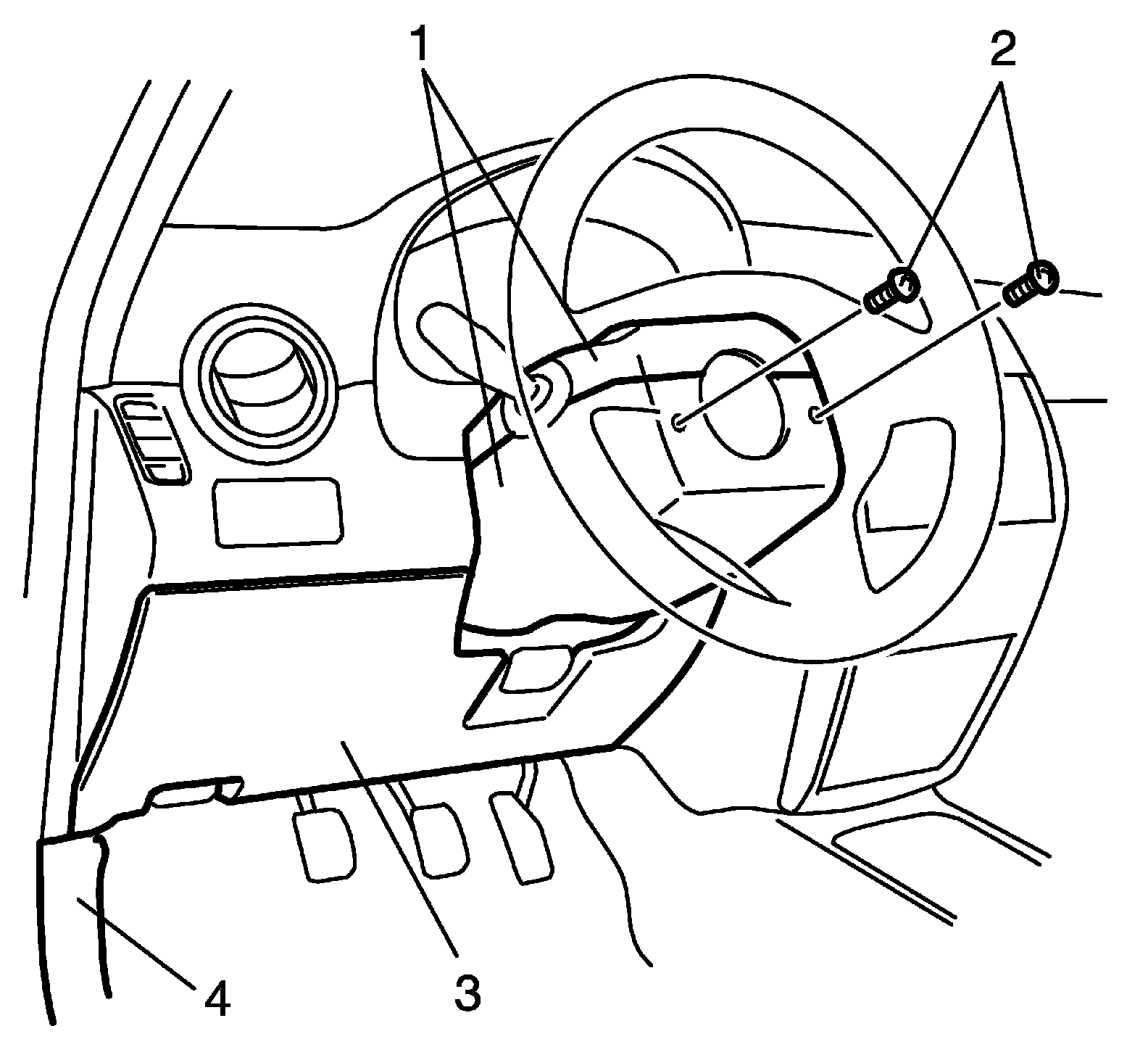 1
2
4
3