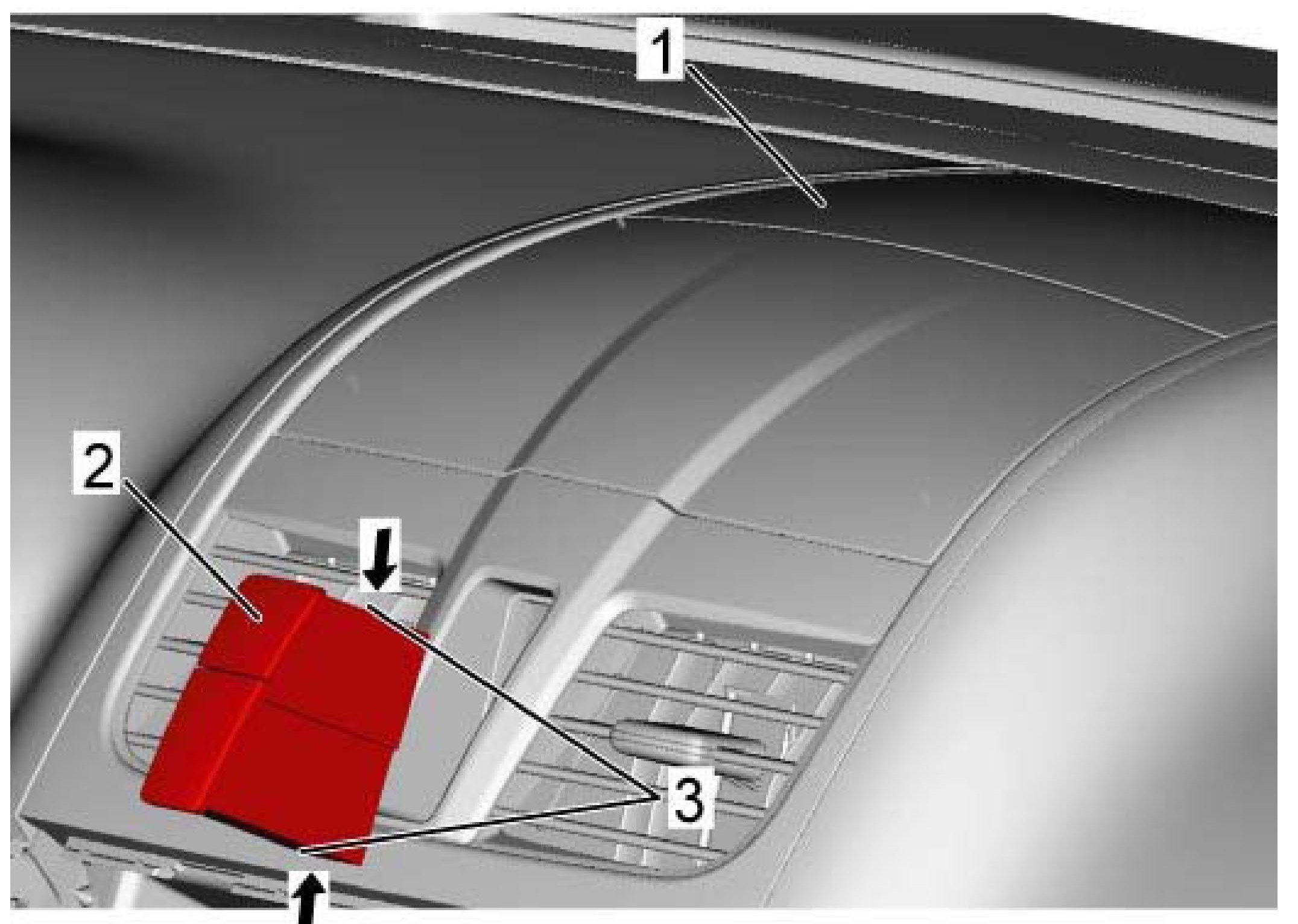 1
2
3