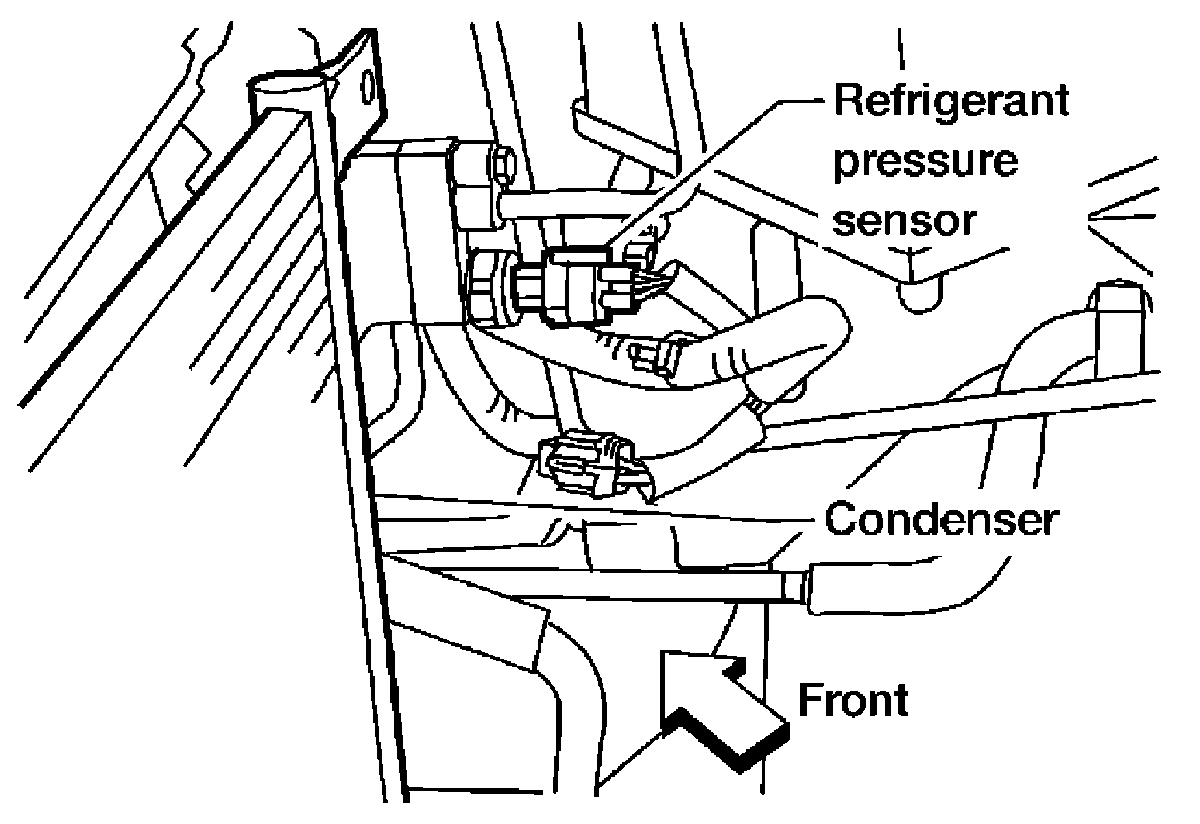 Refrigerant pressure sensor

Condenser

Front