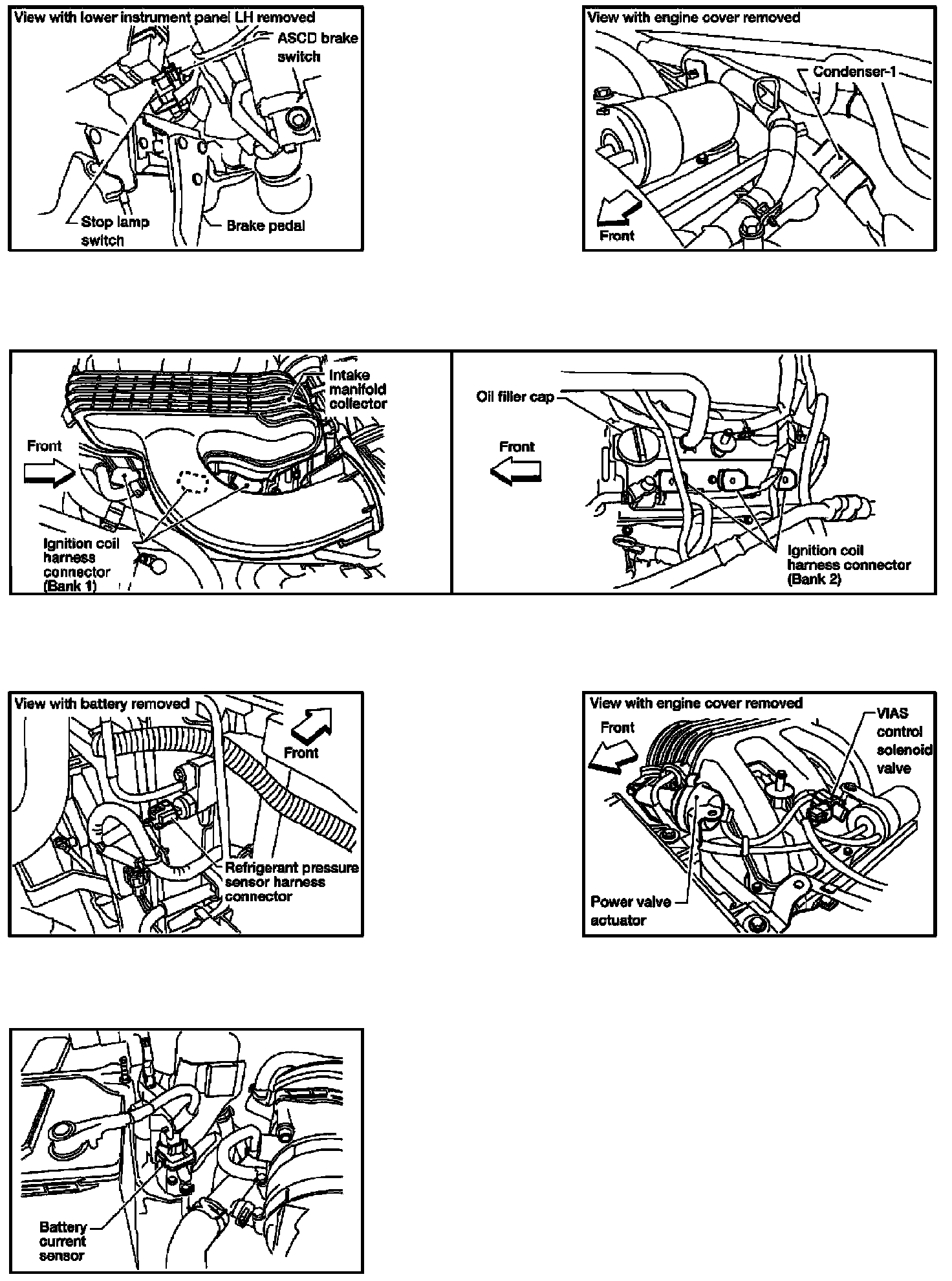 View with lower instrument panel LH removed

ASCD brake switch

Stop lamp switch

Brake pedal

View with engine cover removed

Condenser-1

Front

Intake manifold collector

Front

Ignition coil harness connector (Bank 1)

Oil filler cap

Front

Ignition coil harness connector (Bank 2)

View with battery removed

Front

Refrigerant pressure sensor harness connector

View with engine cover removed

Front

VIAS control solenoid valve

Power valve actuator

Battery current sensor