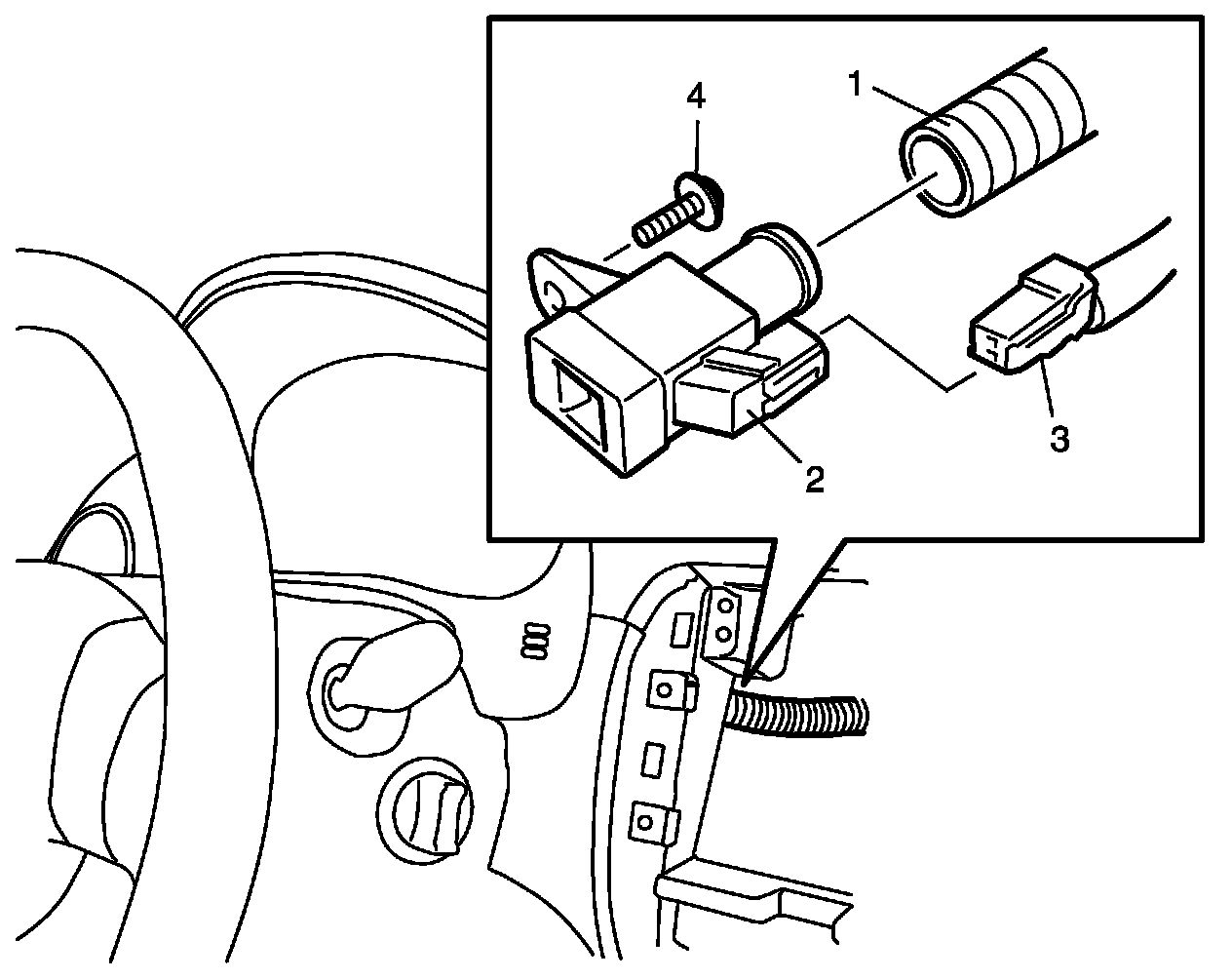 4
1
2
3