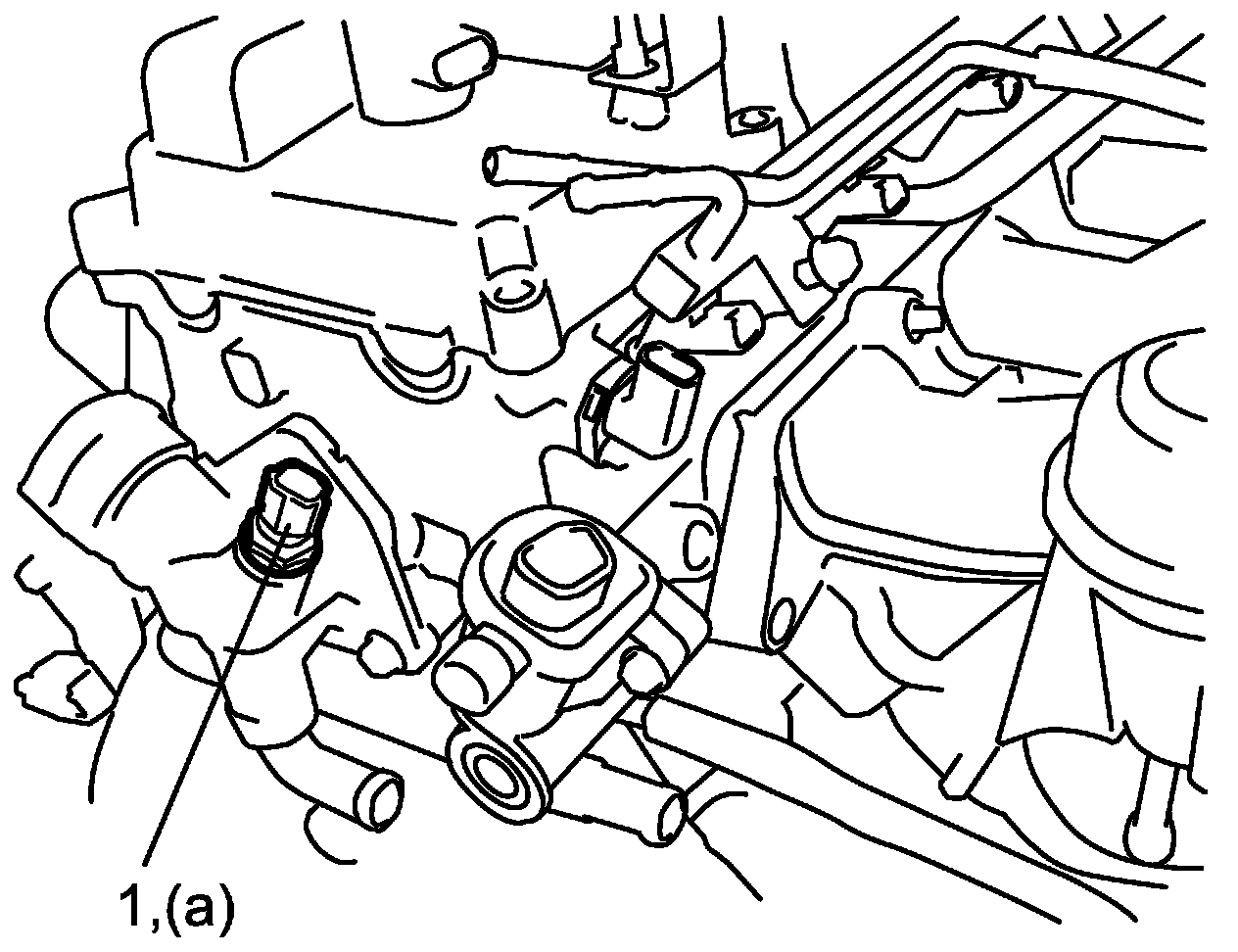 1,(a)