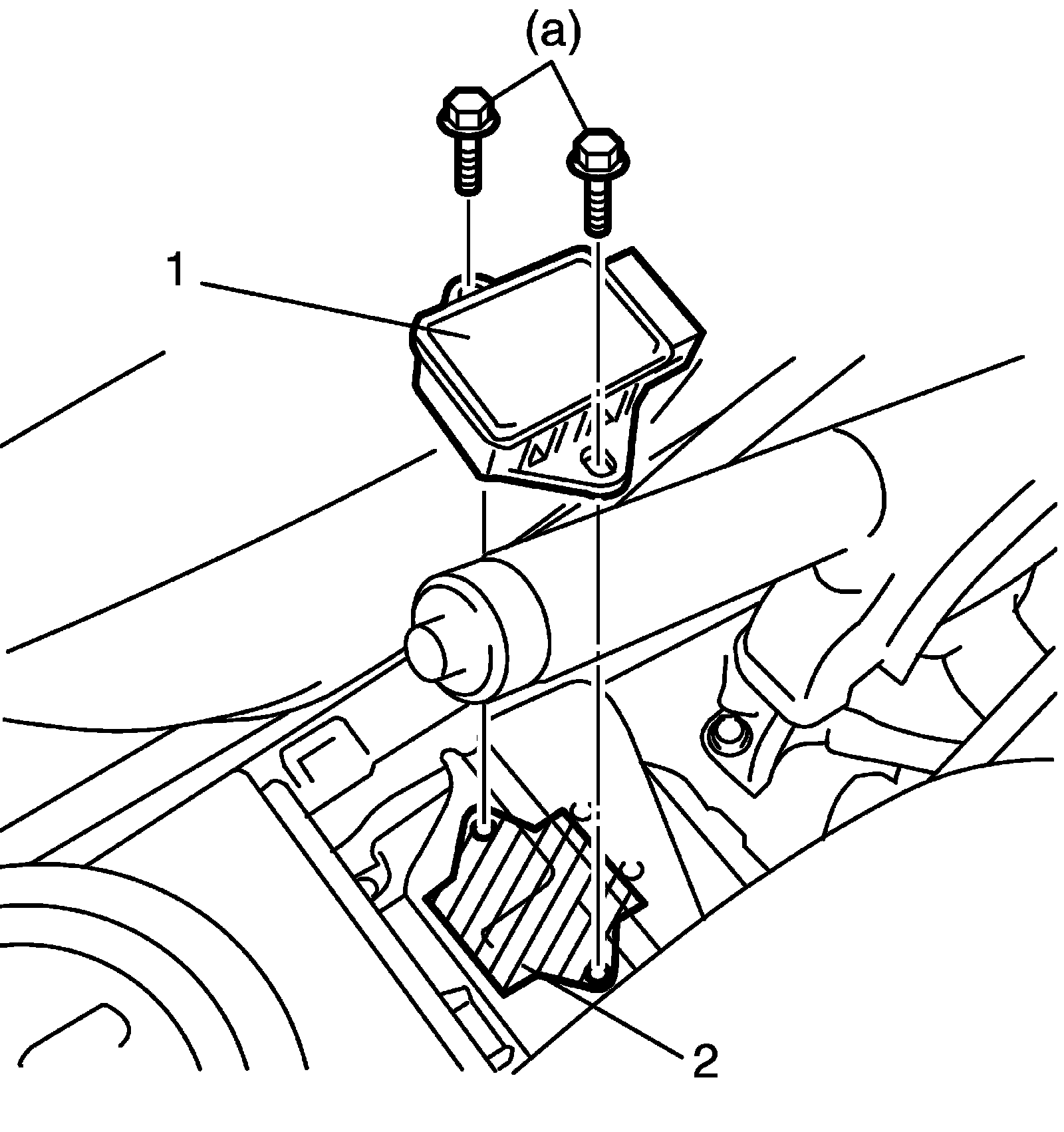 (a)

1

2