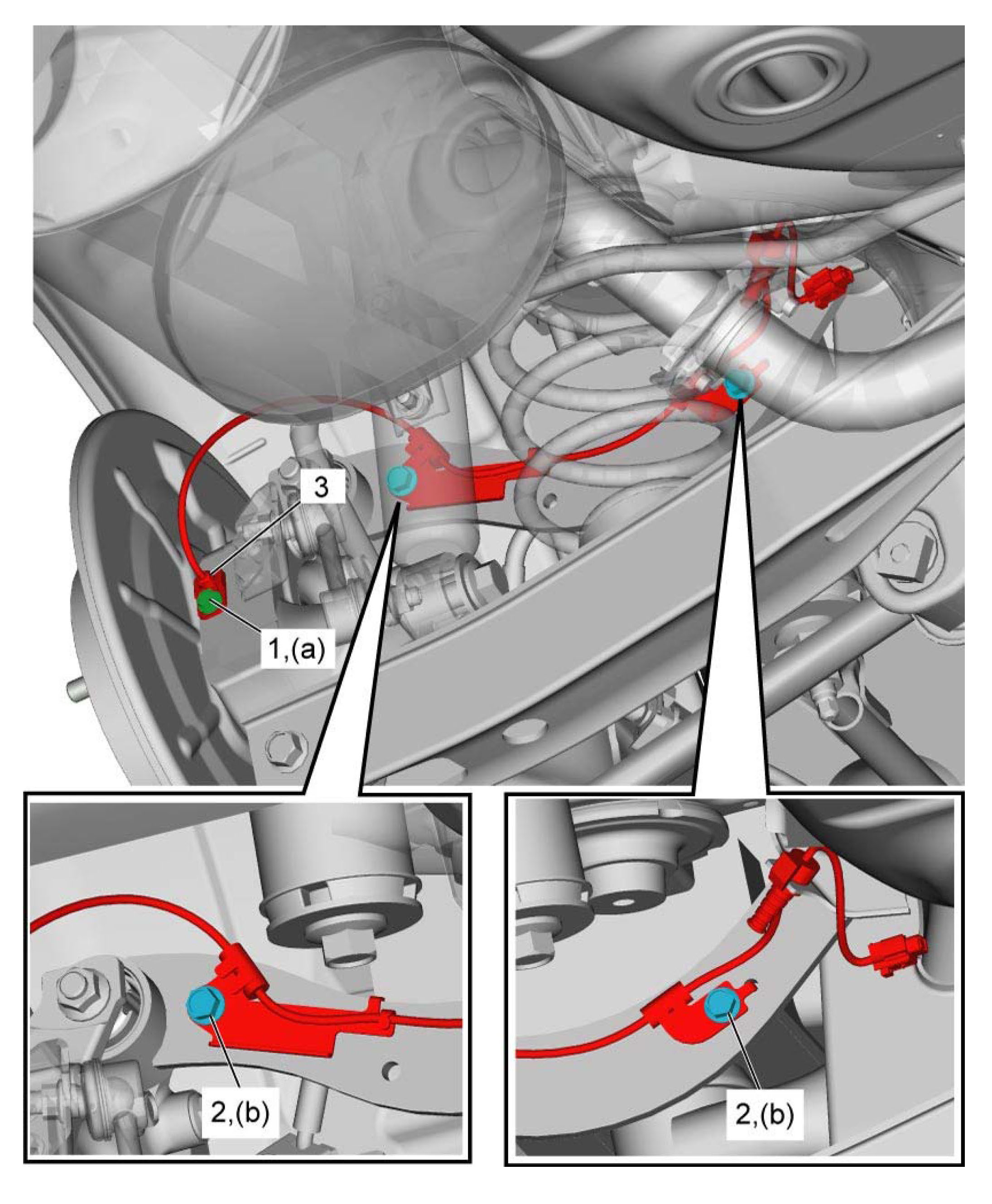 3

1,(a)

2,(b)

2,(b)