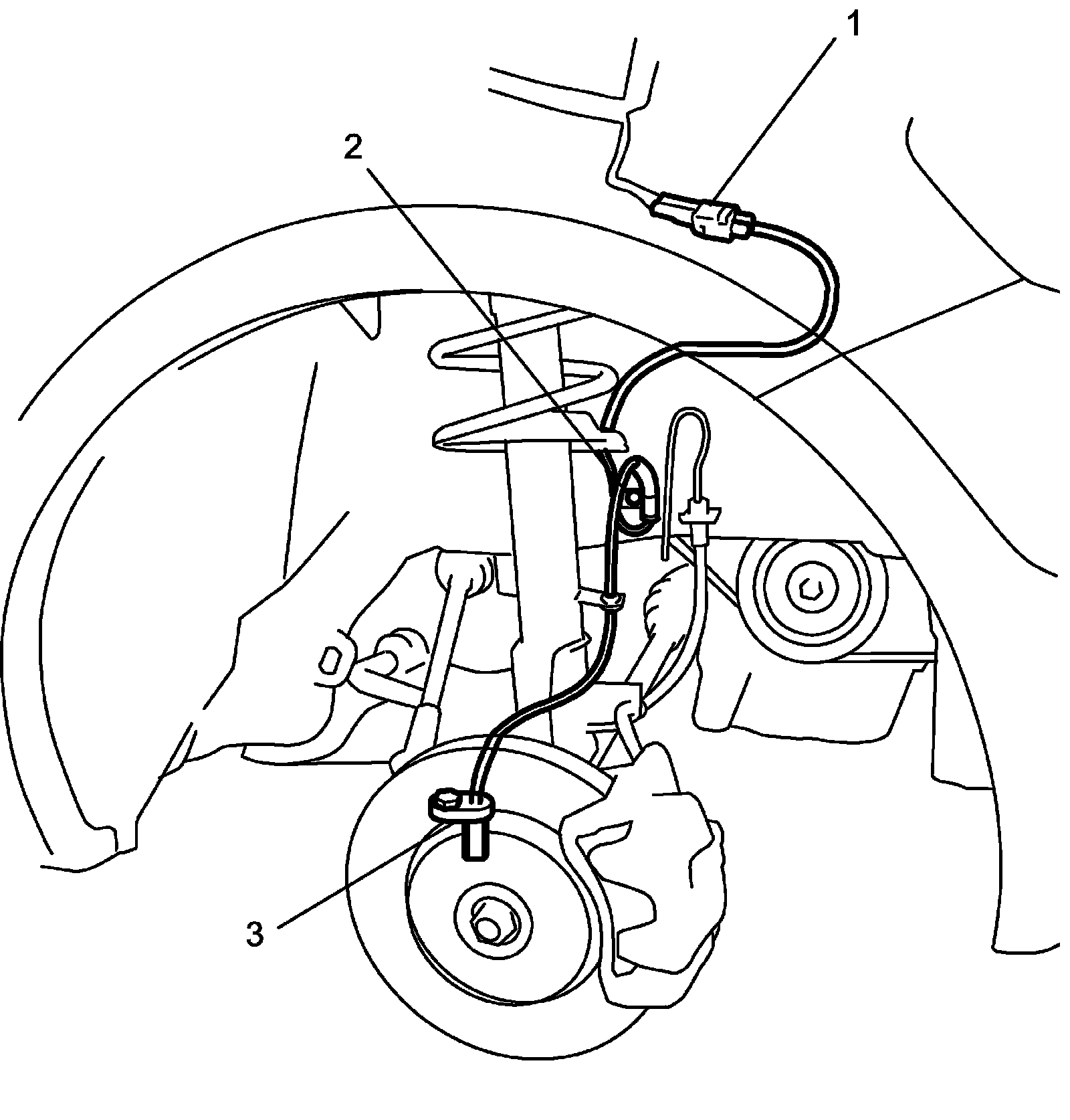 1
2
3