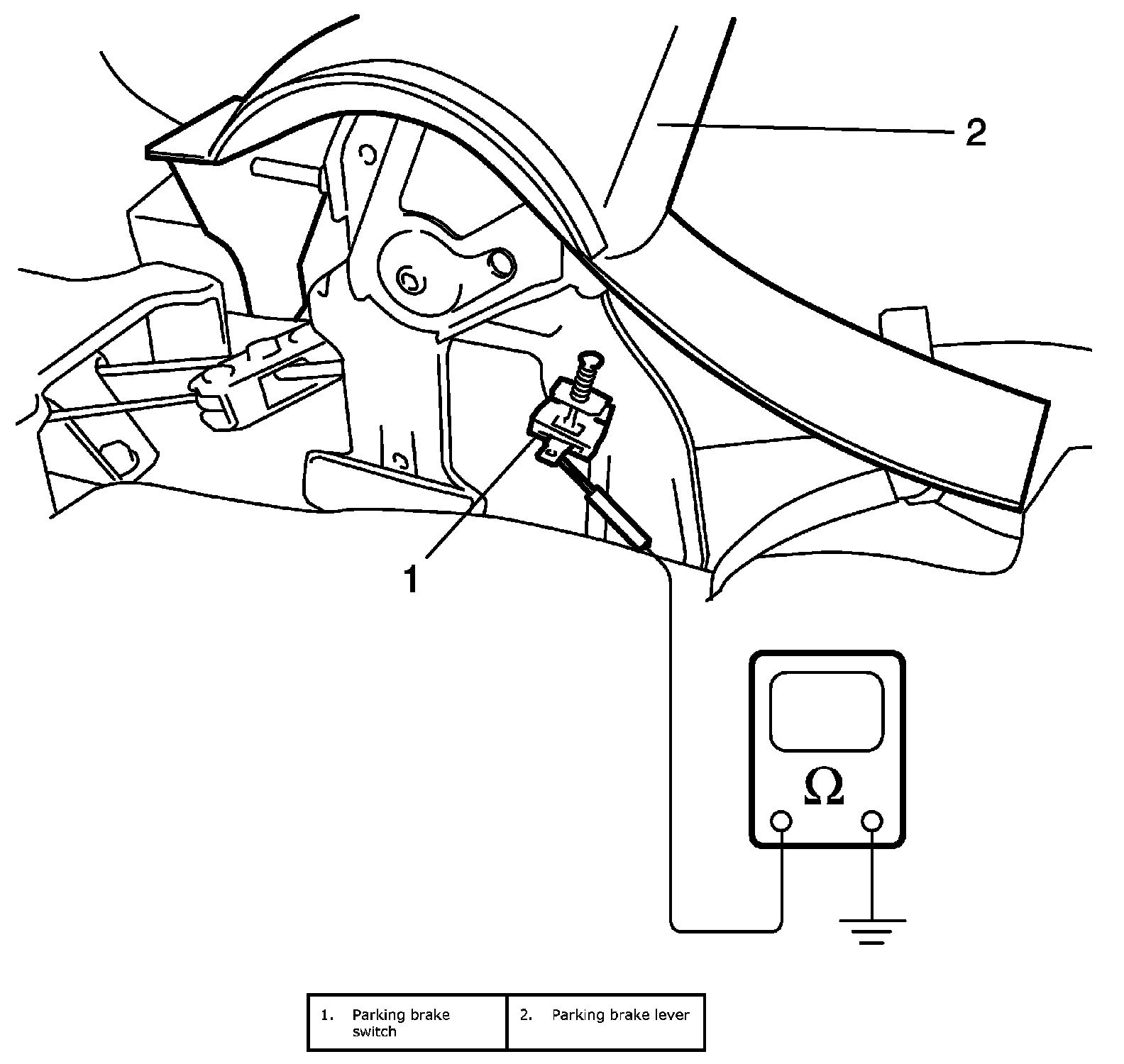 2

1

$\Omega$

| 1. Parking brake switch | 2. Parking brake lever |
|---|---|