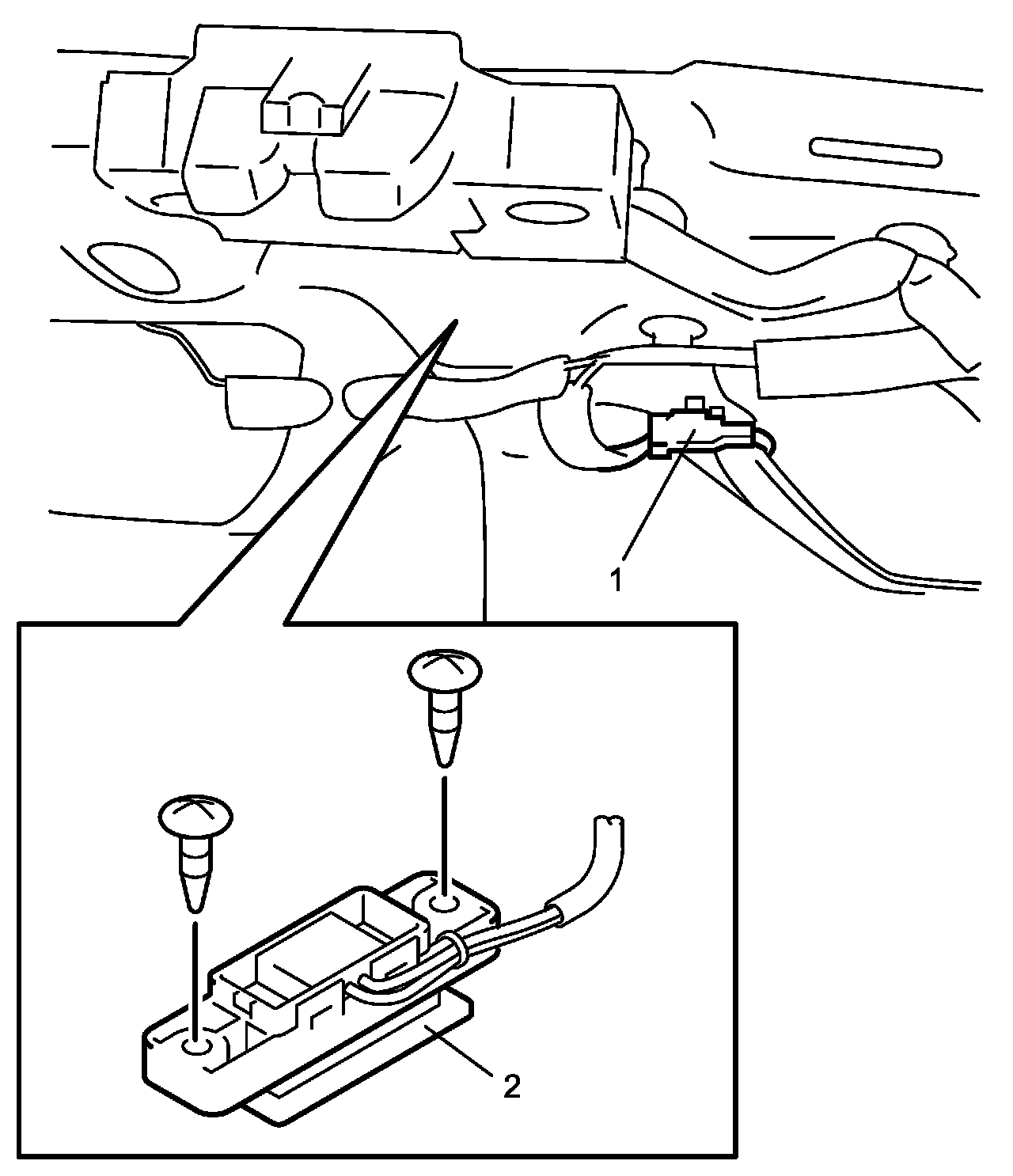 1

2